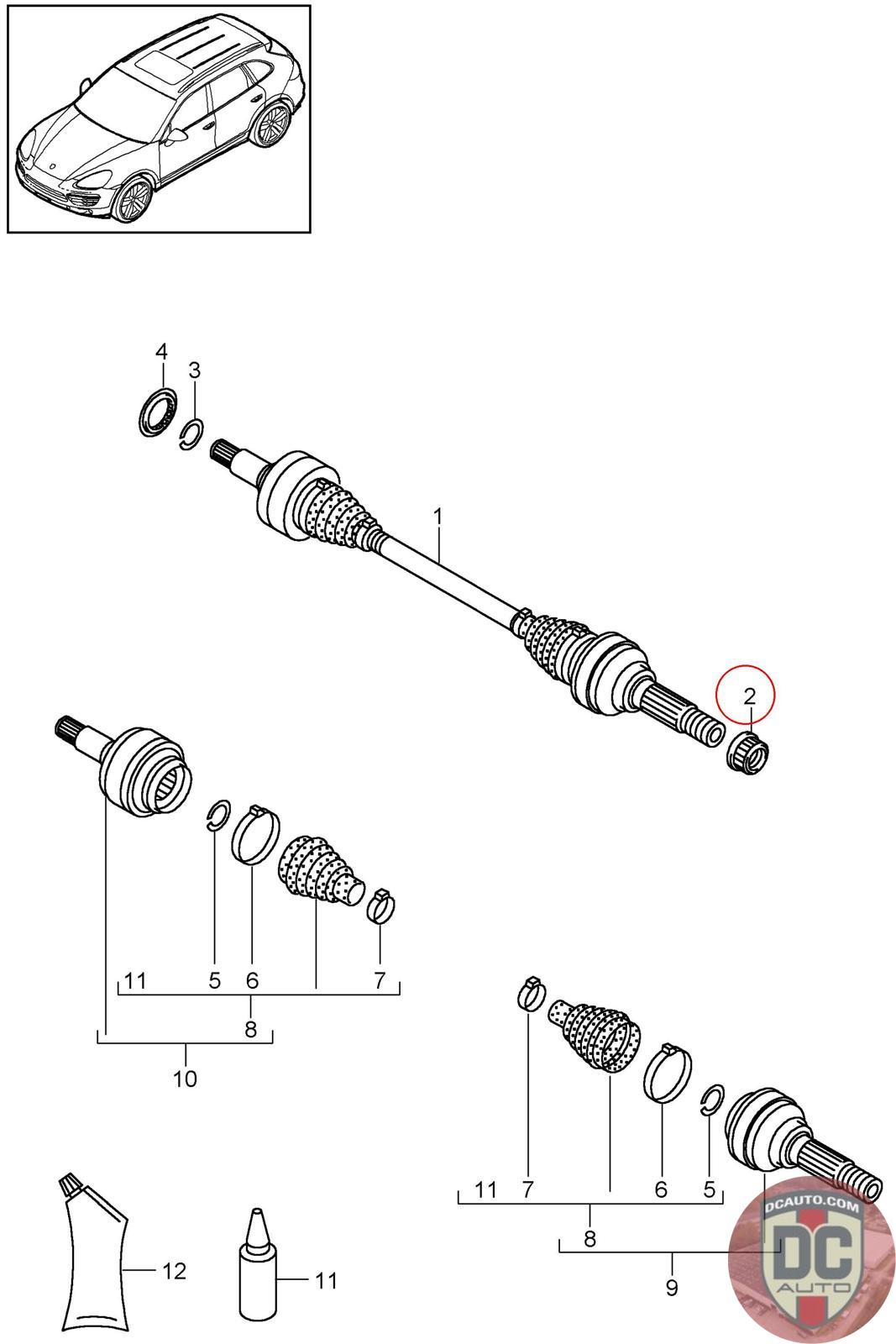 4
3
1
2
11 5 6 7
8
10
11 7 6 5
8
9
12
11
DCAUTO.COM
DC
AUTO