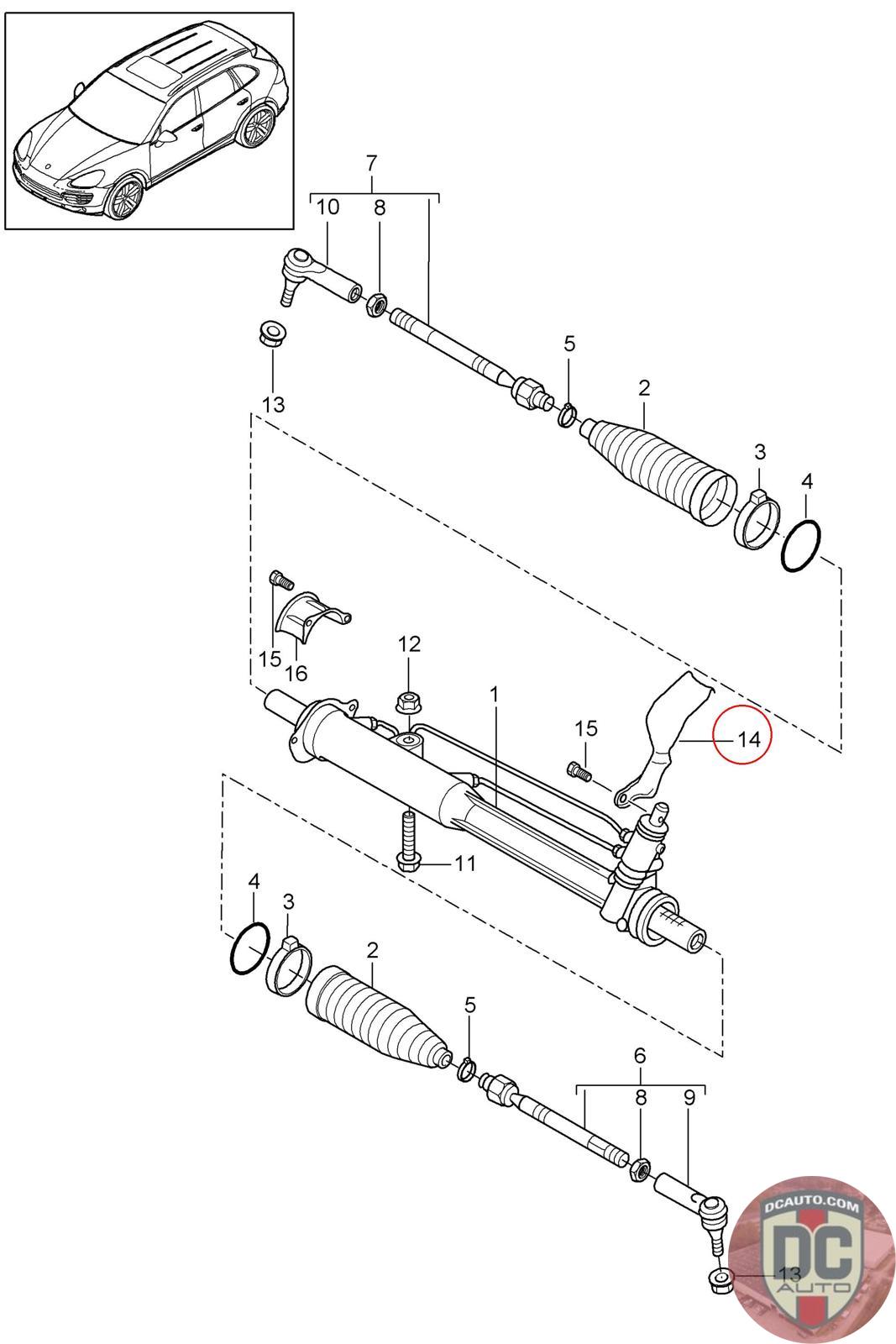 7
10
8
13
5
2
3
4
15
16
12
1
15
14
11
4
3
2
5
6
8
9
13
DCAUTO.COM
DC
AUTO