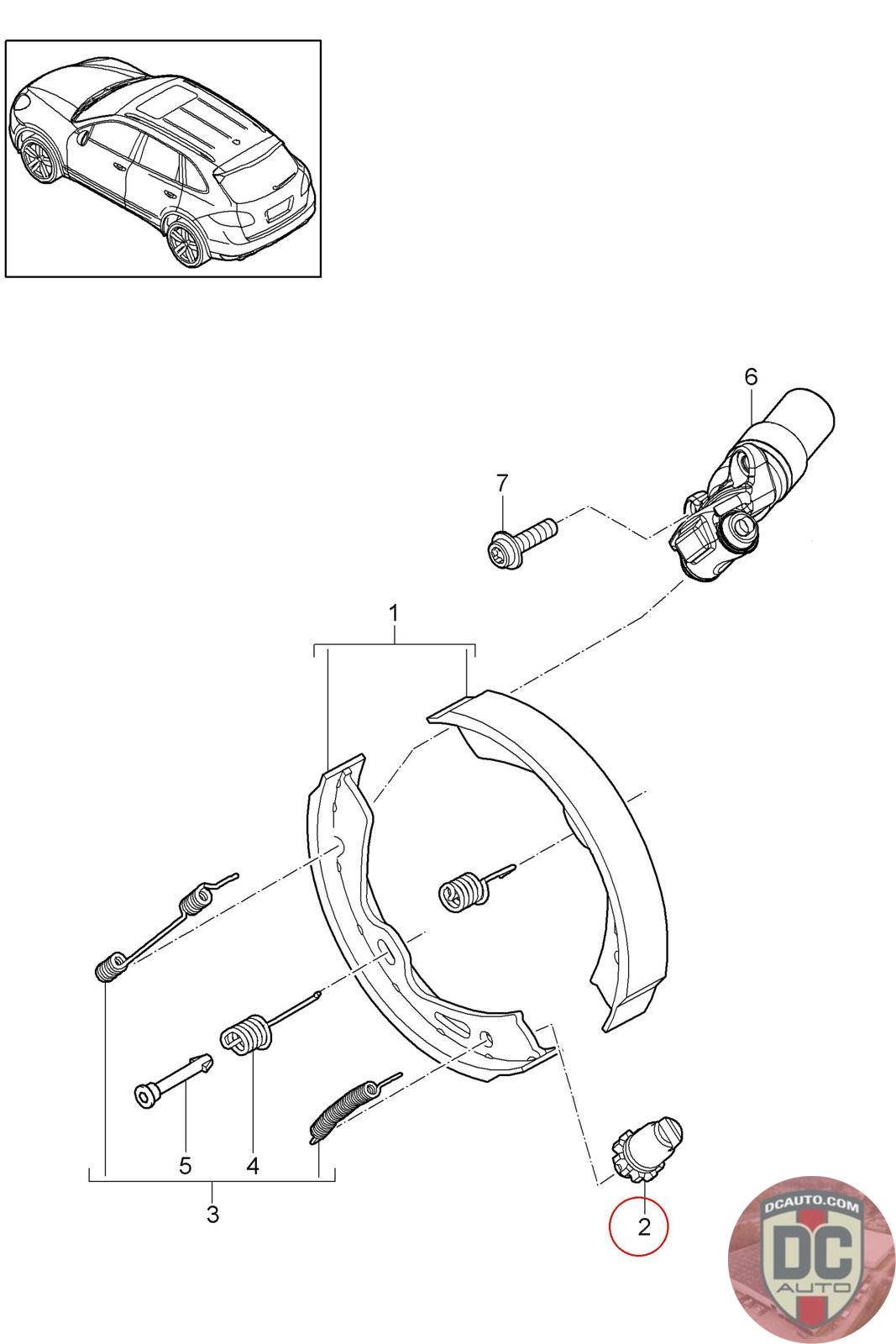 6

7

1

5

4

3

2

DCAUTO.COM
DC
AUTO