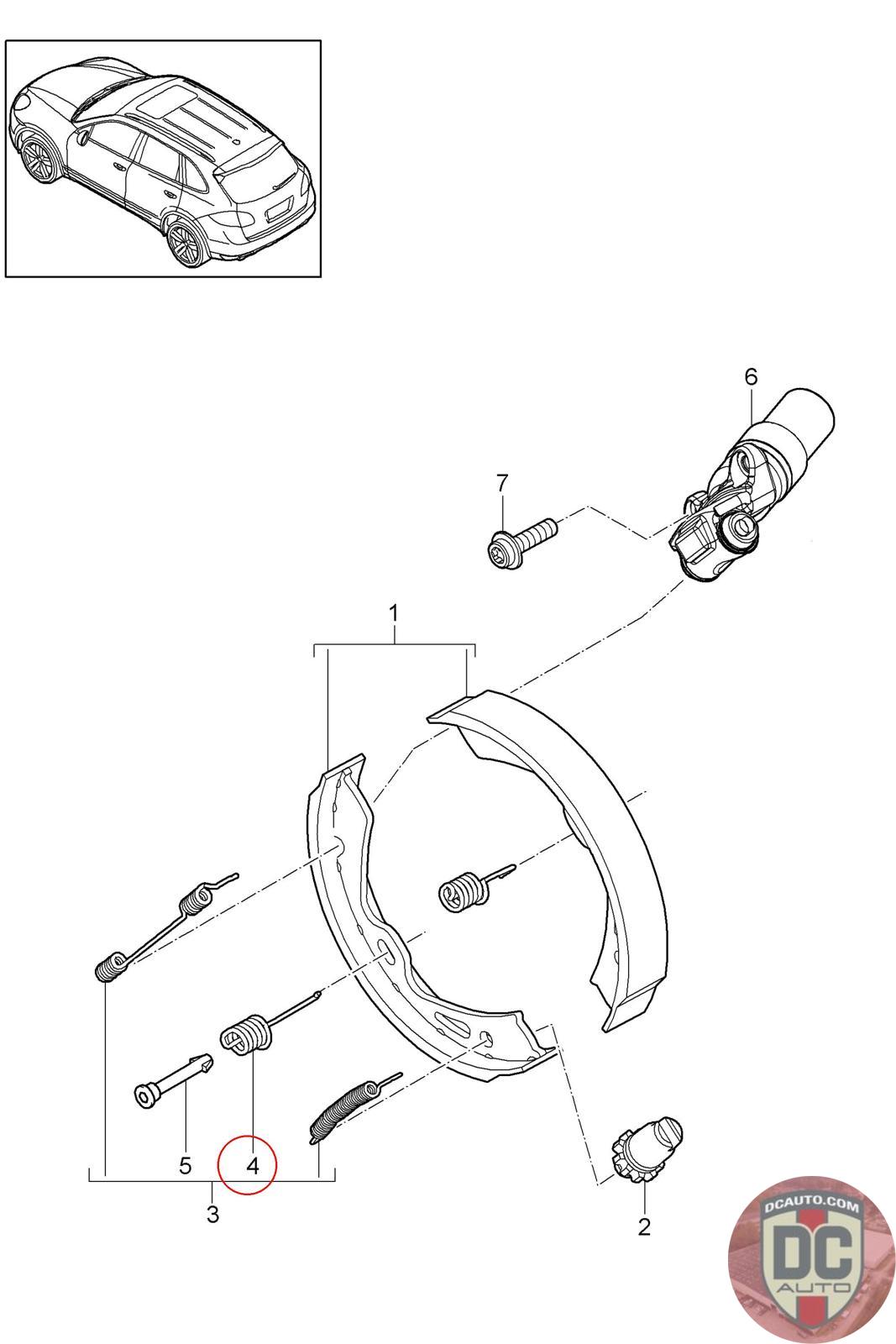 6
7
1
5
4
3
2
DCAUTO.COM
DC
AUTO