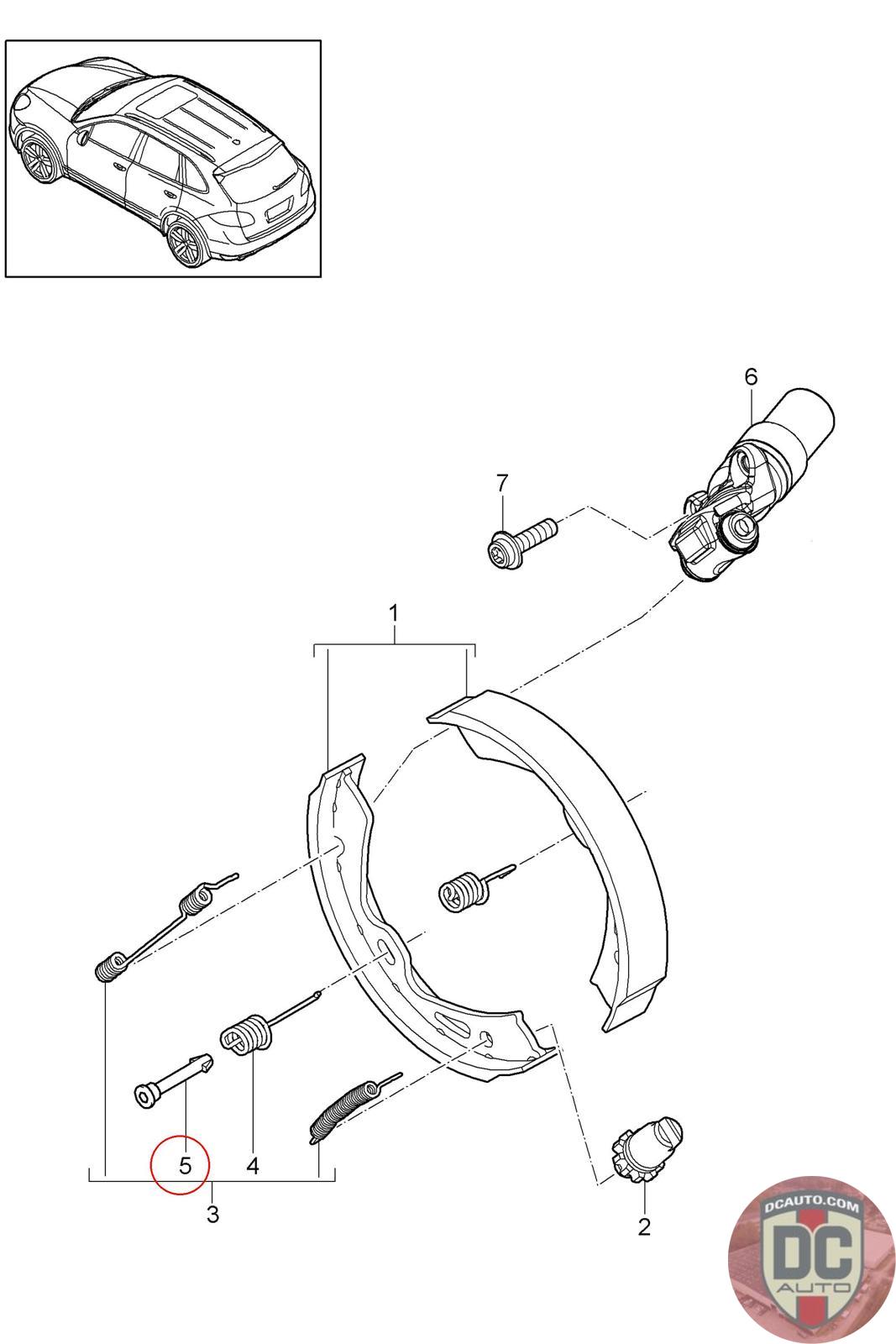 6

7

1

5
4
3

2

DCAUTO.COM
DC
AUTO