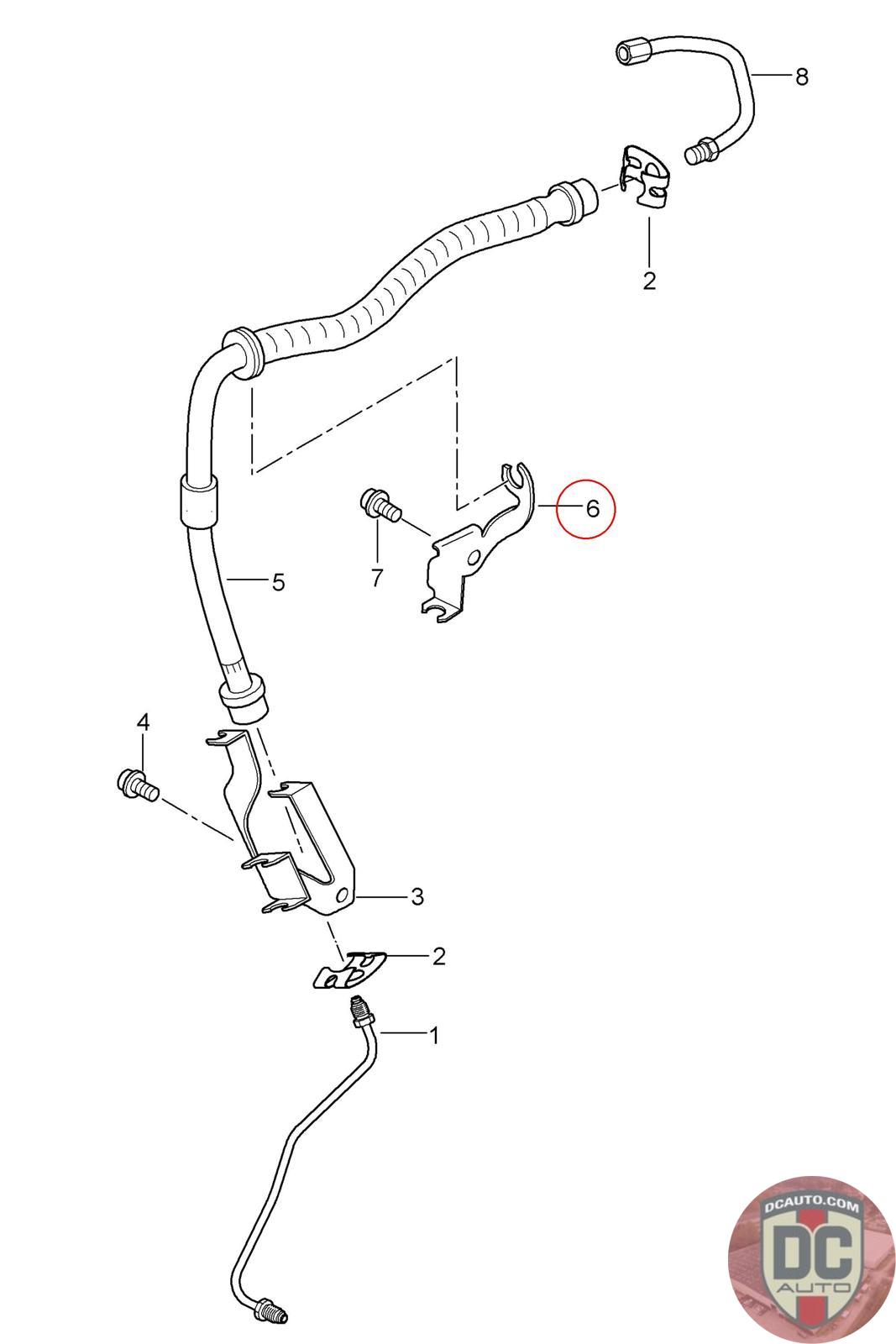 8
2
6
7
5
4
3
2
1
DCAUTO.COM
DC
AUTO