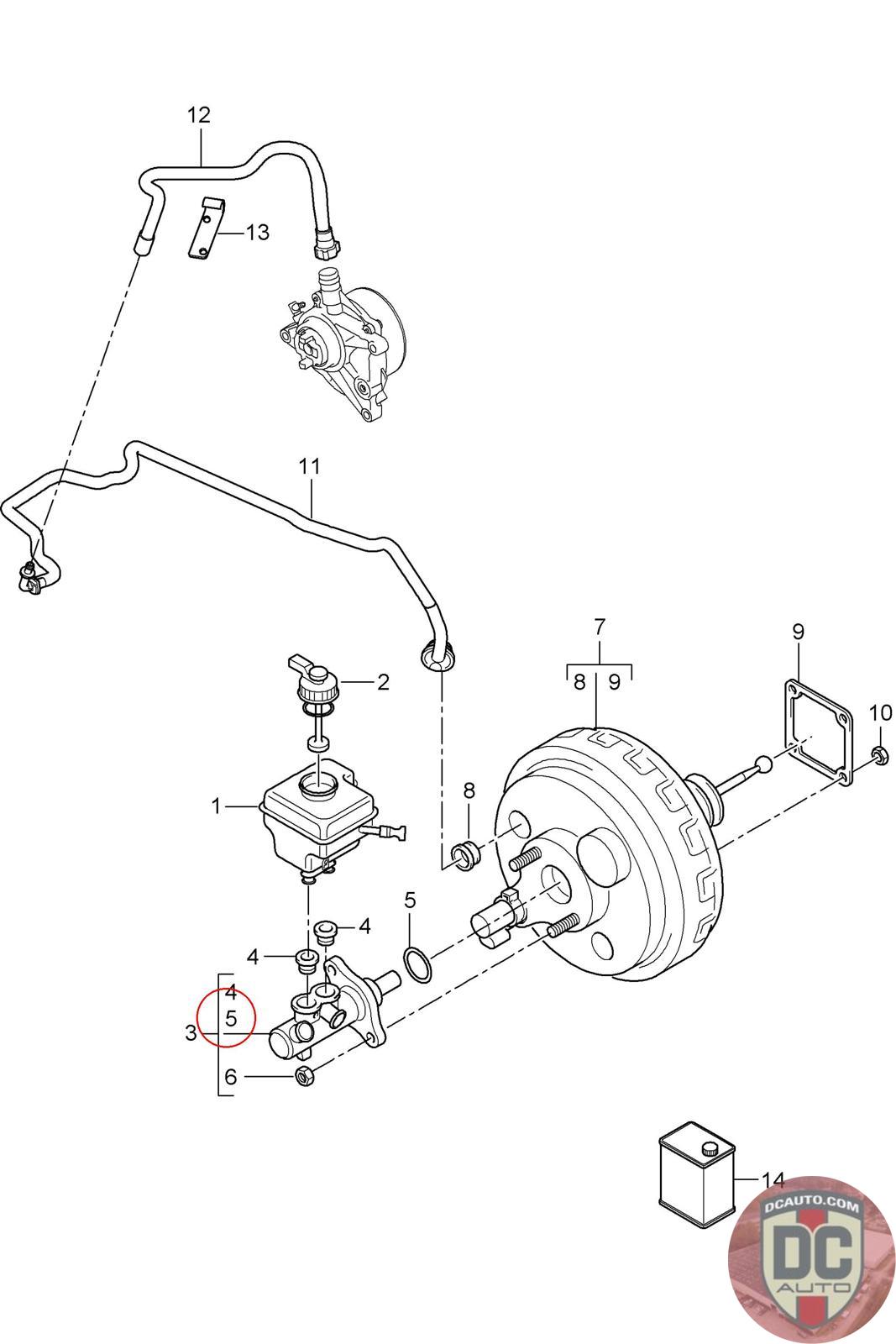 12
13
11
7
8 9
9
10
2
1
8
5
4
4
4
5
3
6
14
DCAUTO.COM
DC
AUTO