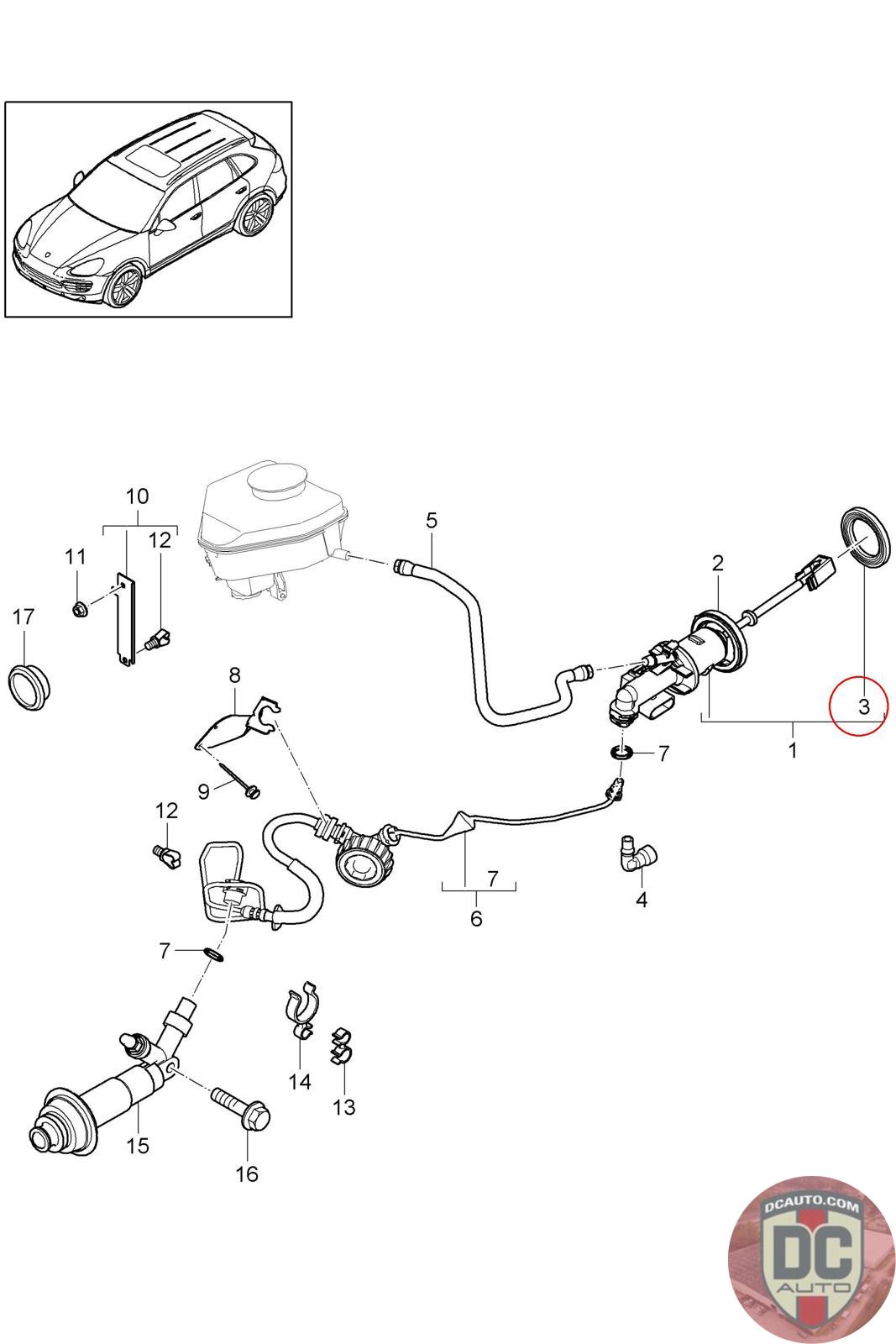 10
11
12
17
5
2
3
1
8
7
9
12
7
6
4
7
14
13
15
16
DCAUTO.COM
DC
AUTO