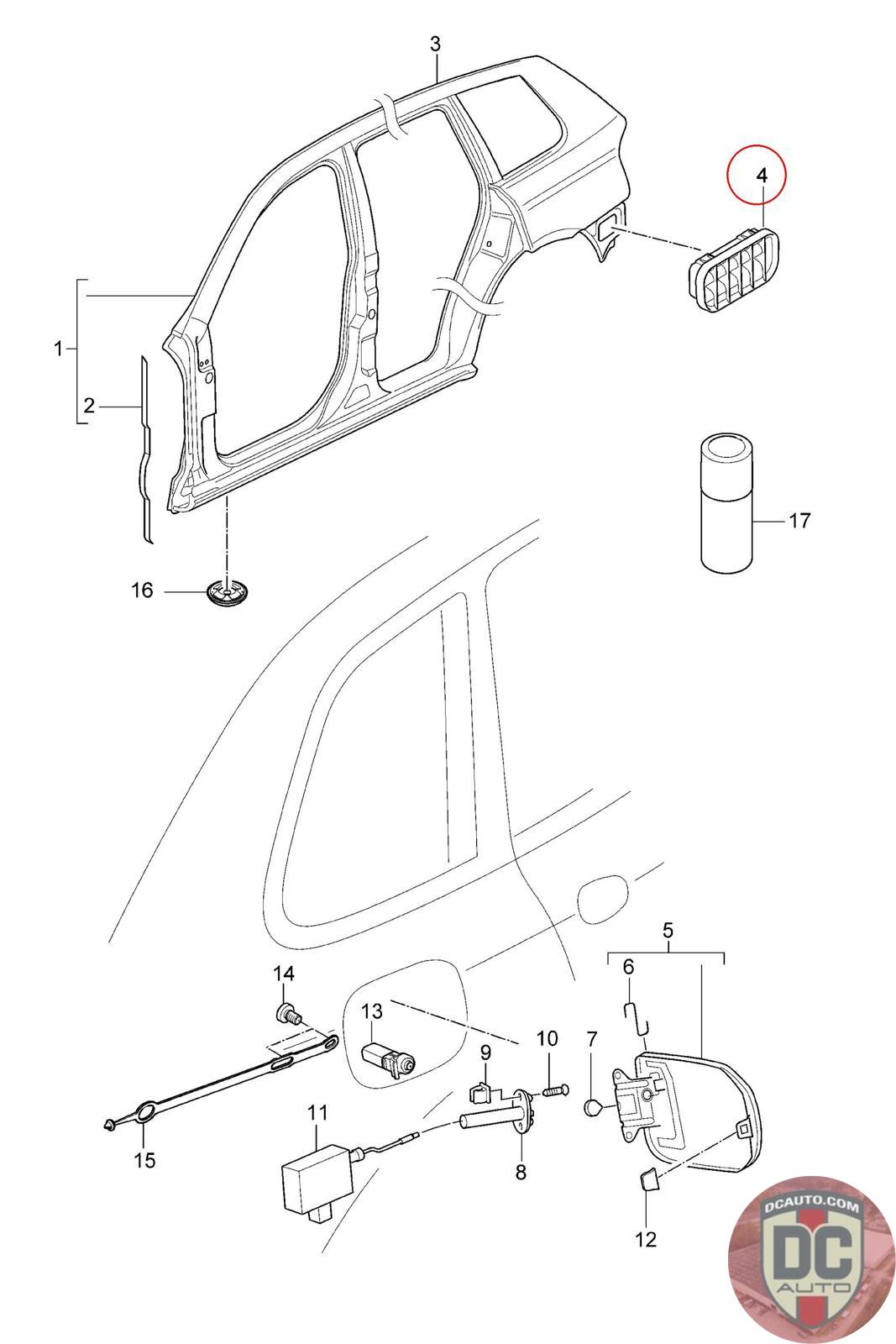 3
4
1
2
17
16
5
6
14
13
10
9
7
11
15
8
12
DCAUTO.COM
DC
AUTO