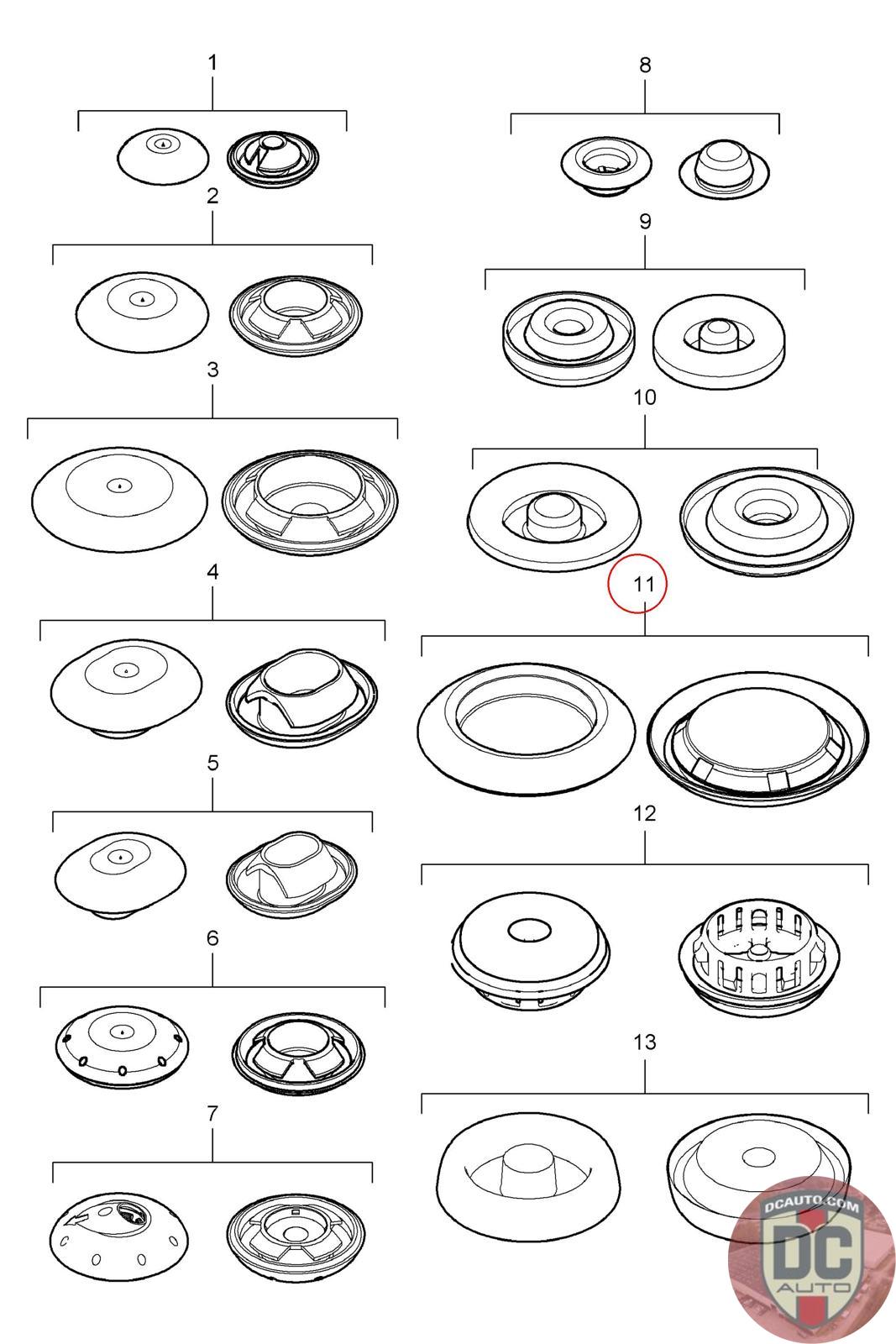 1

2

3

4

5

6

7

8

9

10

11

12

13

DCAUTO.COM
DC
AUTO