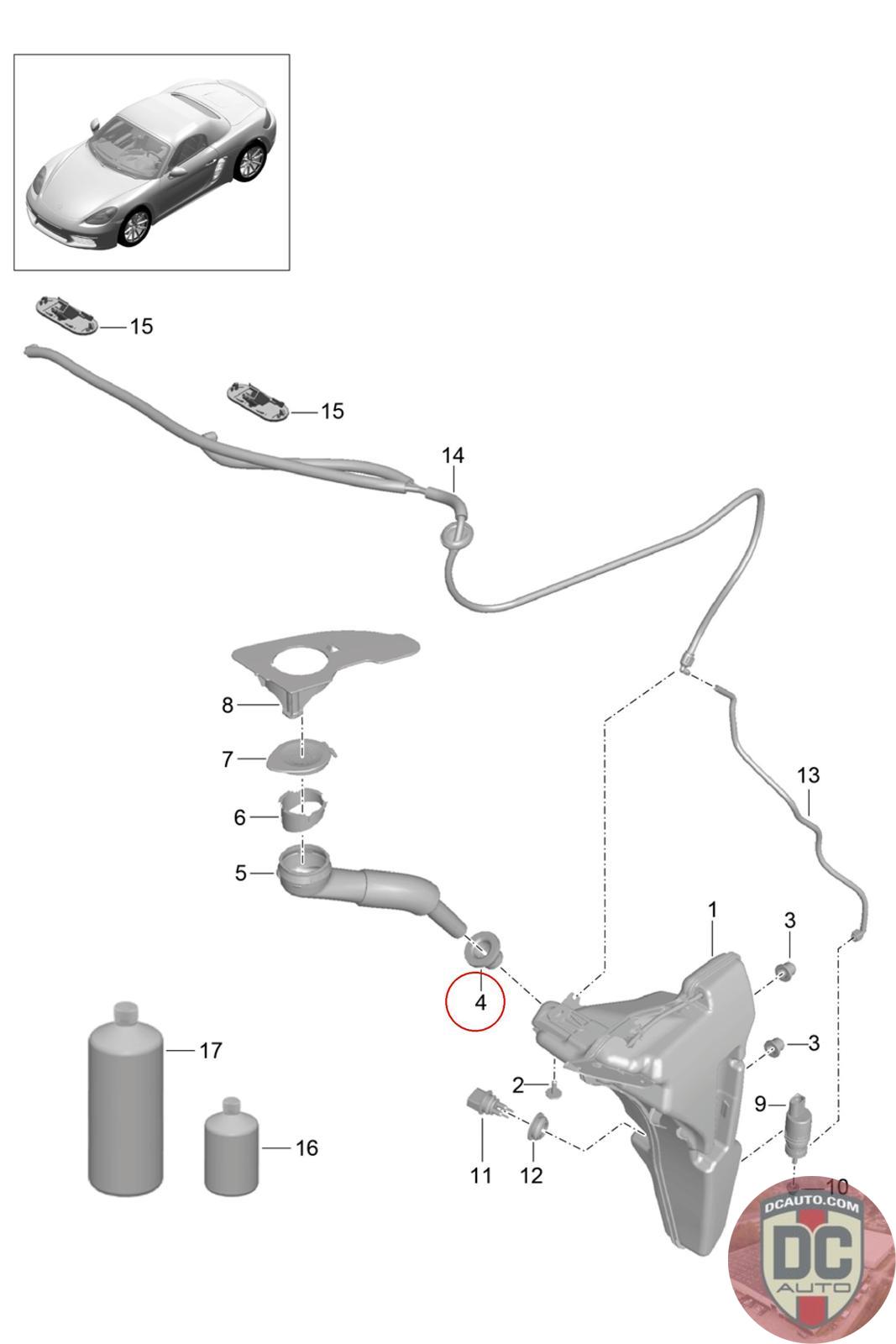 15
15
14
8
7
6
5
13
1
3
4
3
17
2
9
16
11
12
10
DCAUTO.COM
DC
AUTO