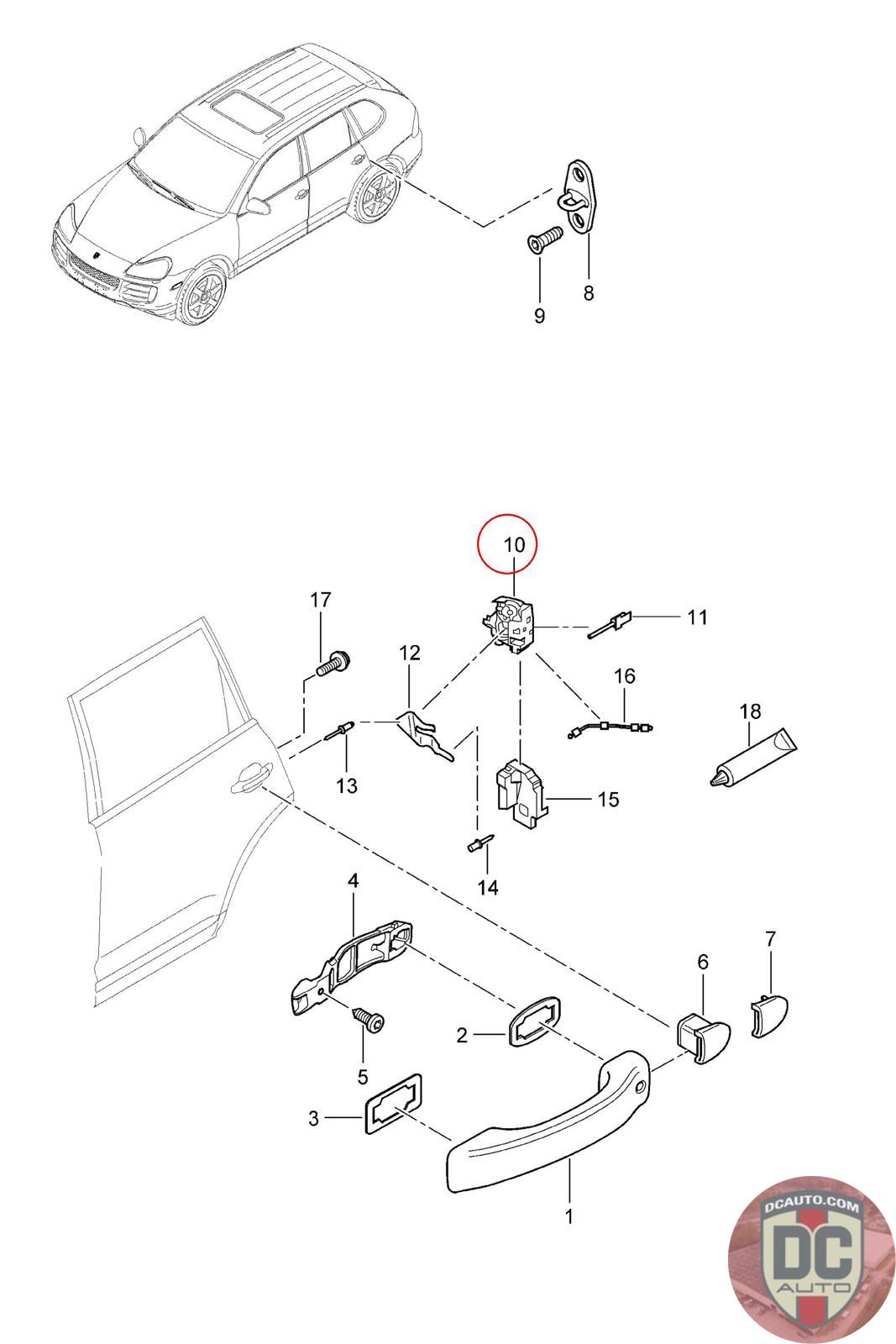 9
8
10
17
11
12
16
18
13
15
14
4
7
6
2
5
3
1
DCAUTO.COM
DC
AUTO