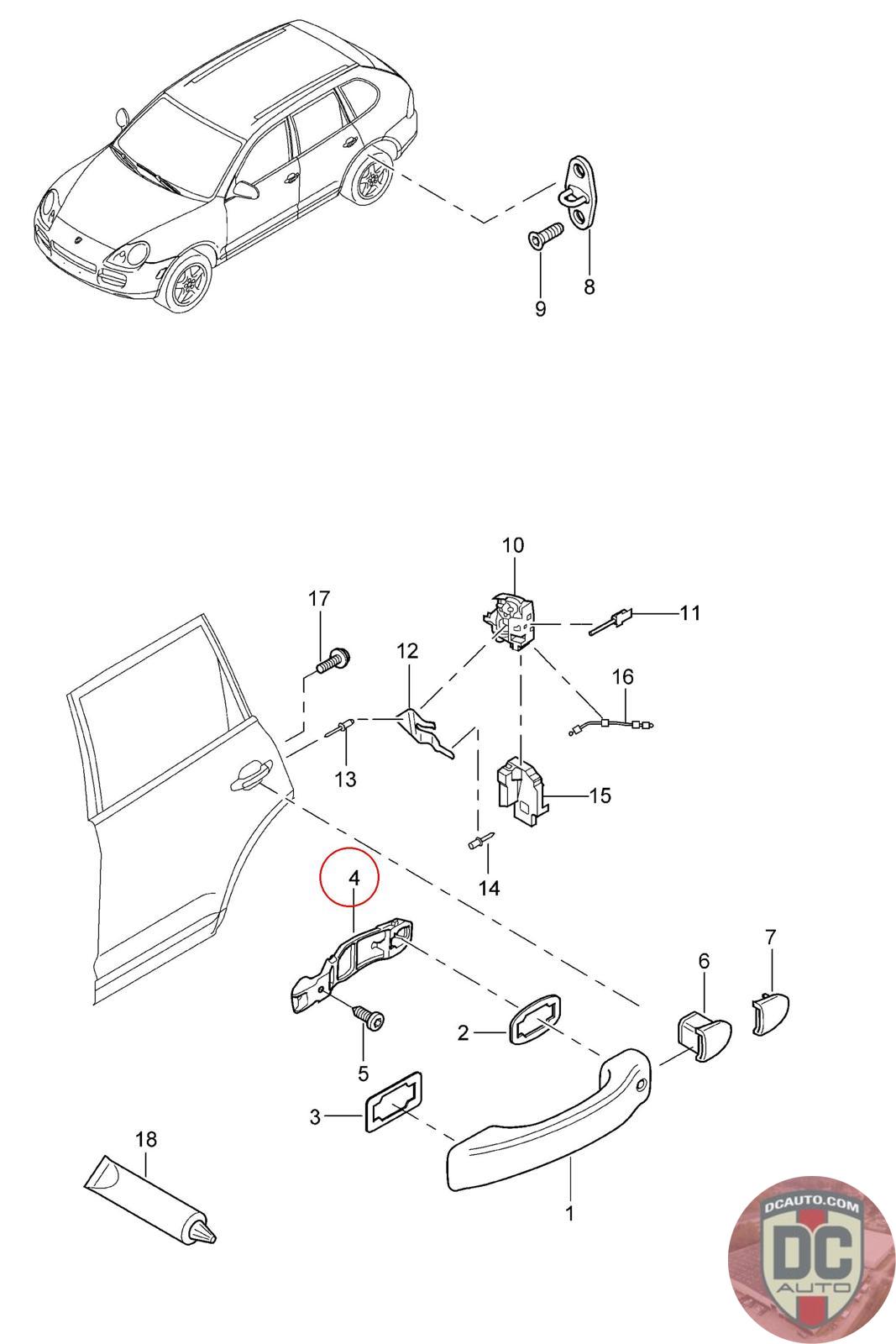 9
8
10
17
11
12
16
13
15
14
4
7
6
2
5
3
18
1
DCAUTO.COM
DC
AUTO