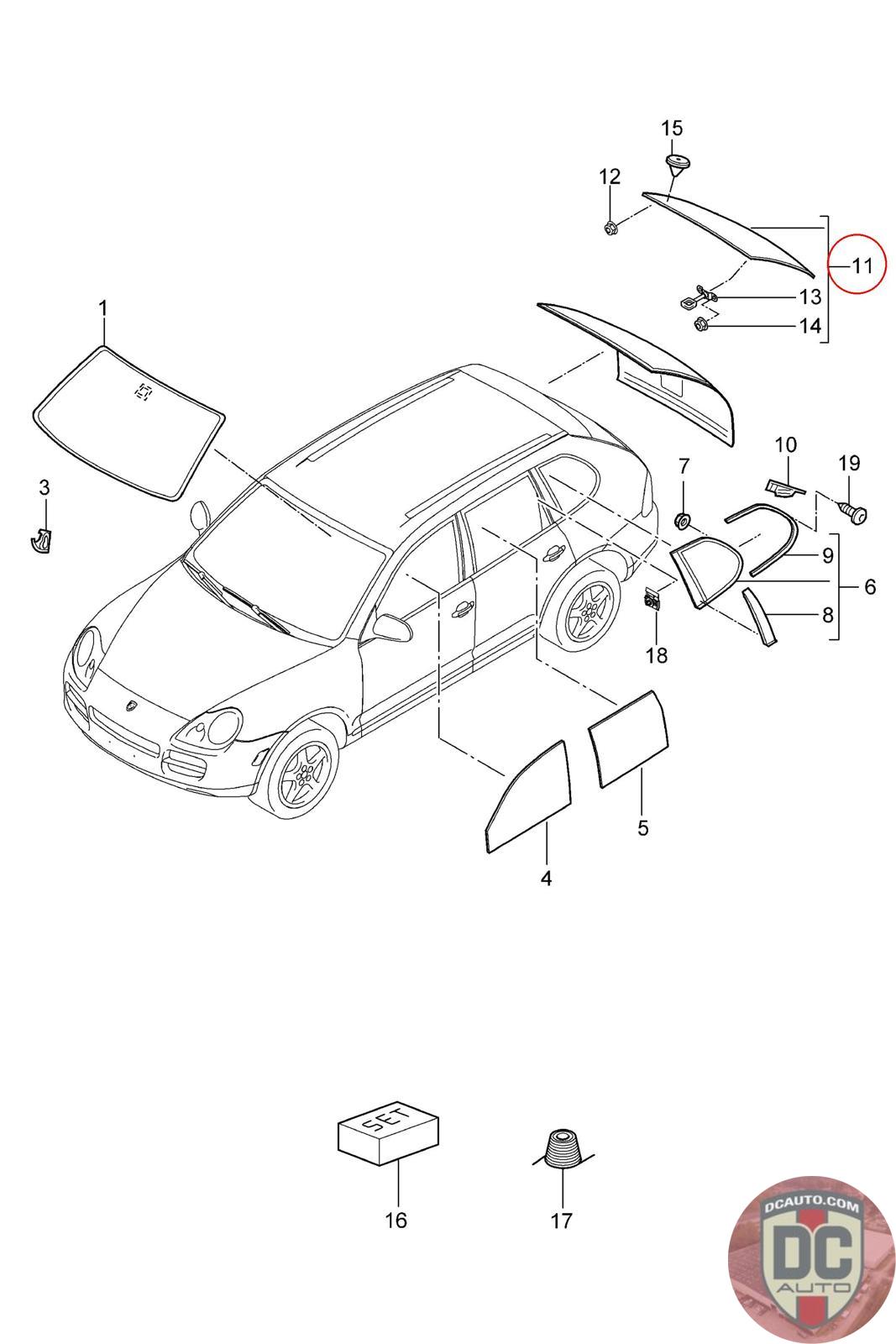 15
12
11
13
14
1
10
19
7
3
9
6
8
18
5
4
SET
16
17
DCAUTO.COM
DC
AUTO