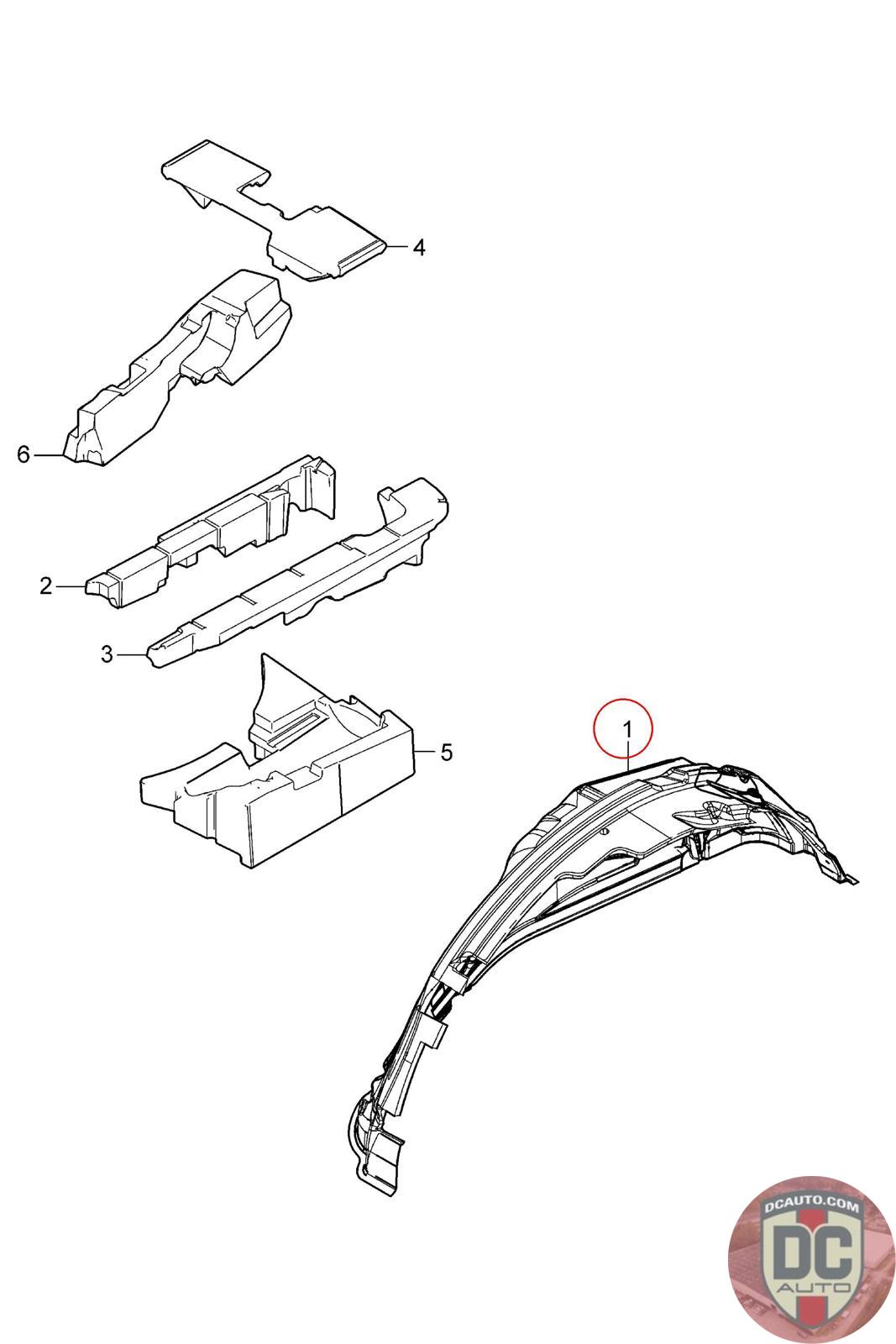 4

6

2

3

5

1

DCAUTO.COM
DC
AUTO