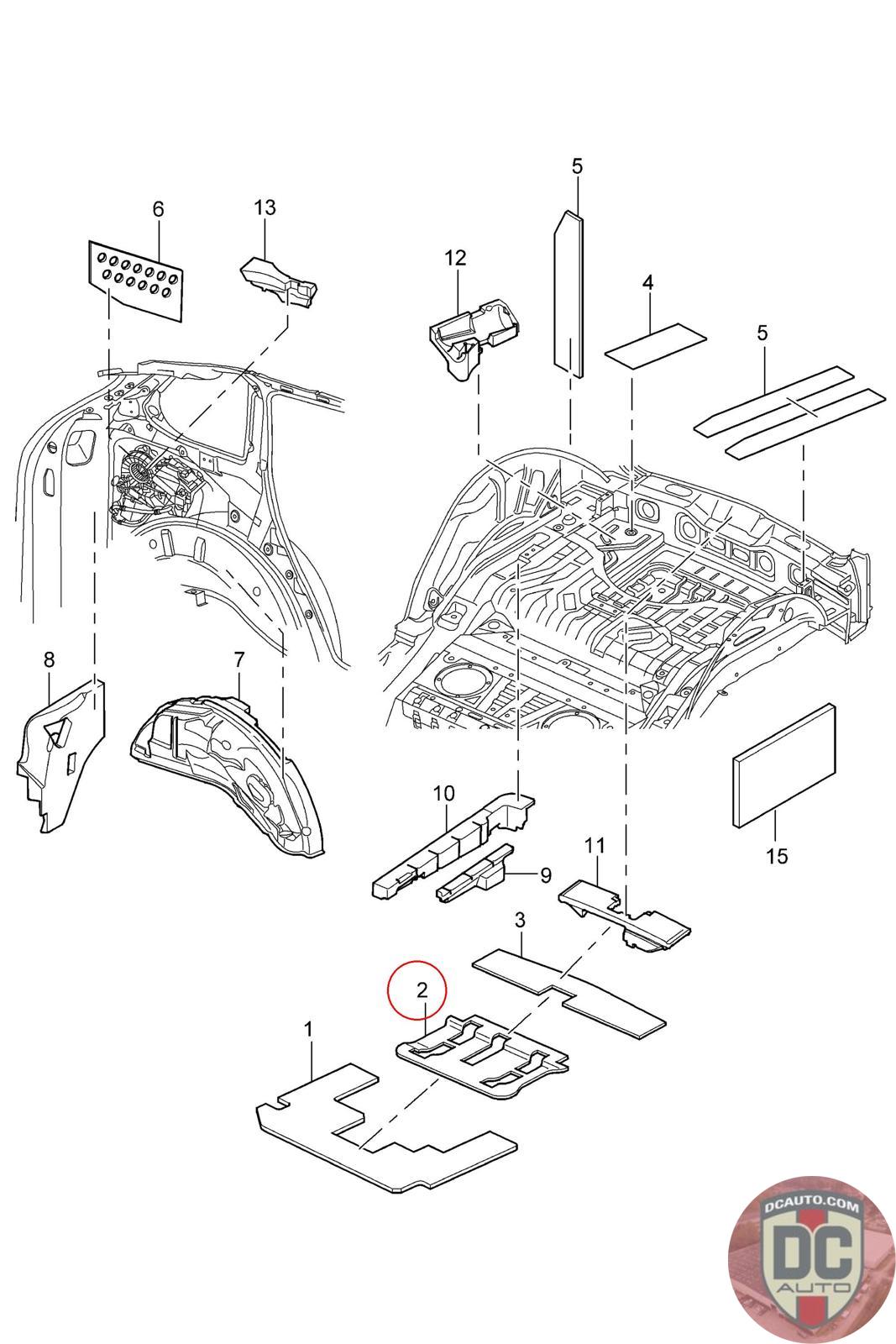 5

6

13

12

4

5

8

7

10

9

11

15

3

2

1

DCAUTO.COM
DC
AUTO