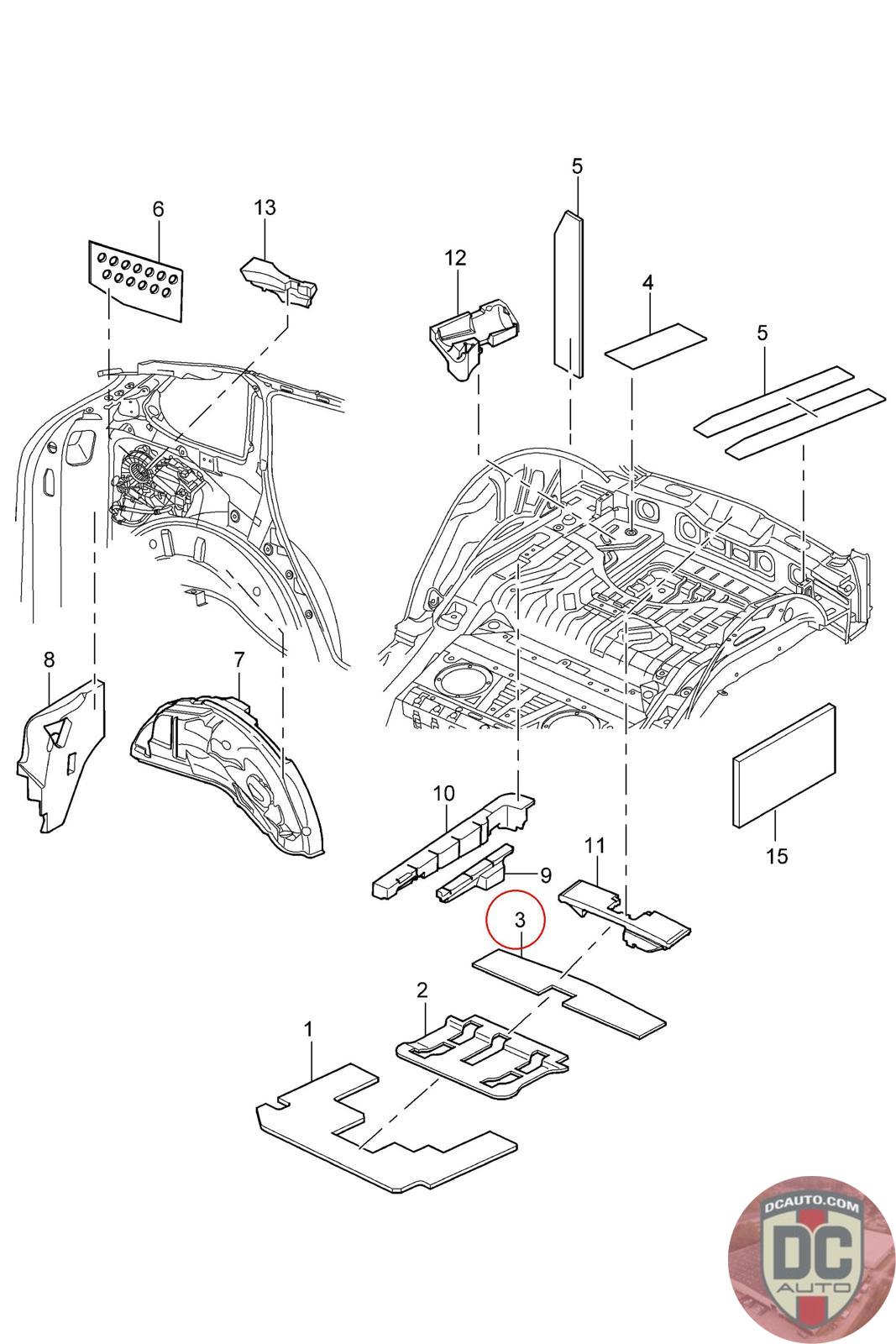 5
6
13
12
4
5
8
7
10
9
11
15
3
2
1
DCAUTO.COM
DC
AUTO