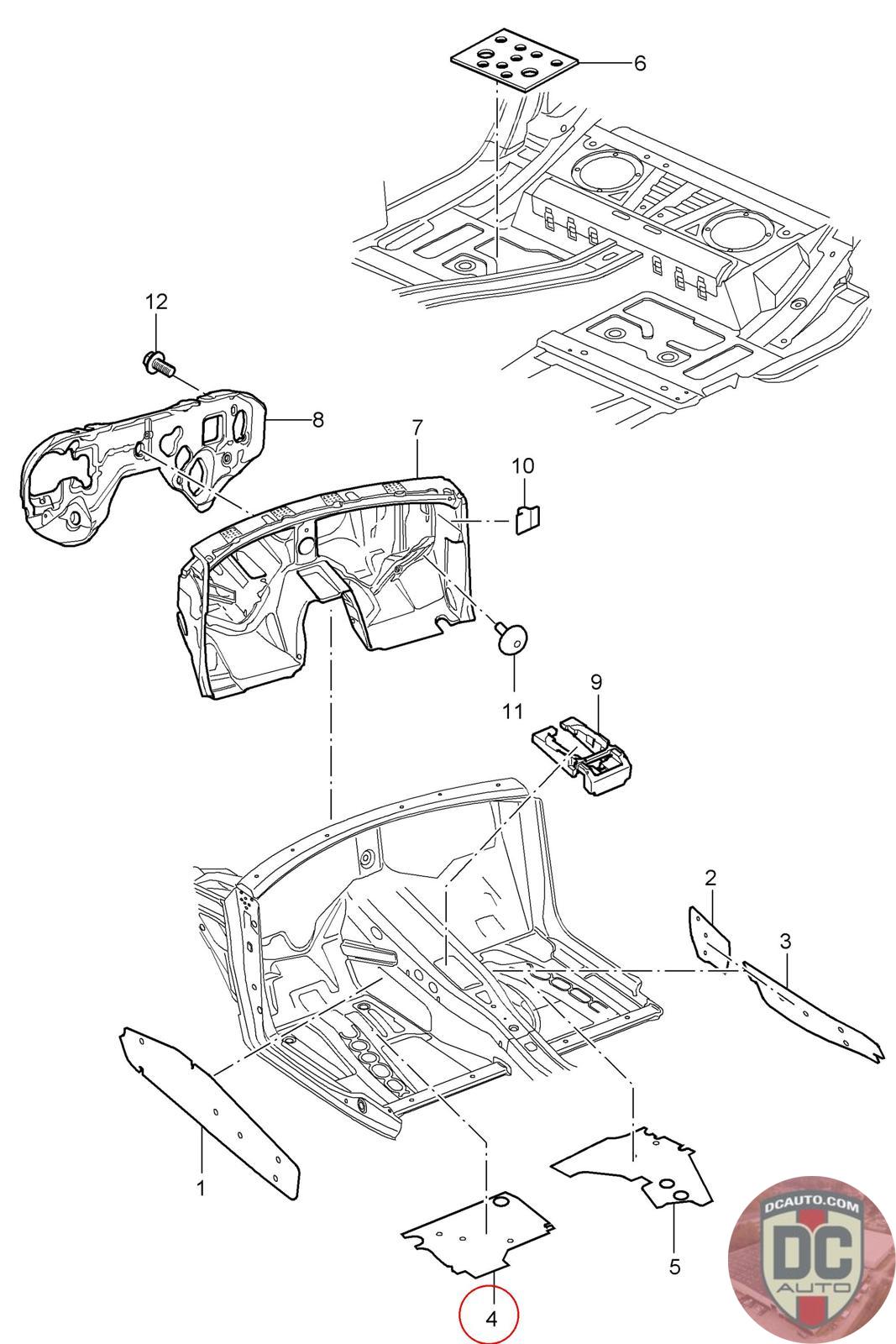 6

12

8

7

10

11

9

2

3

1

5

4

DCAUTO.COM
DC
AUTO