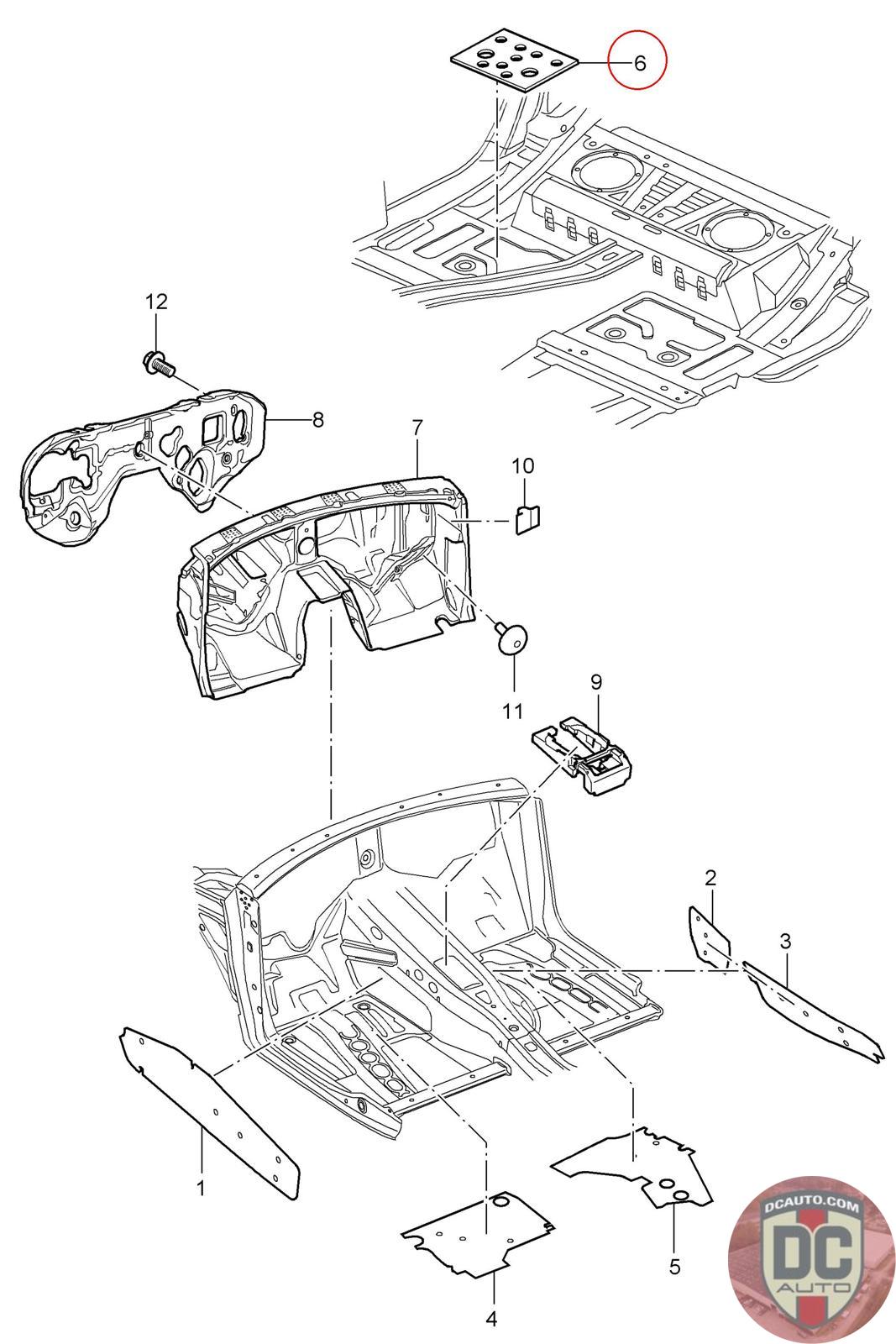 6
12
8
7
10
11
9
2
3
1
4
5
DCAUTO.COM
DC
AUTO