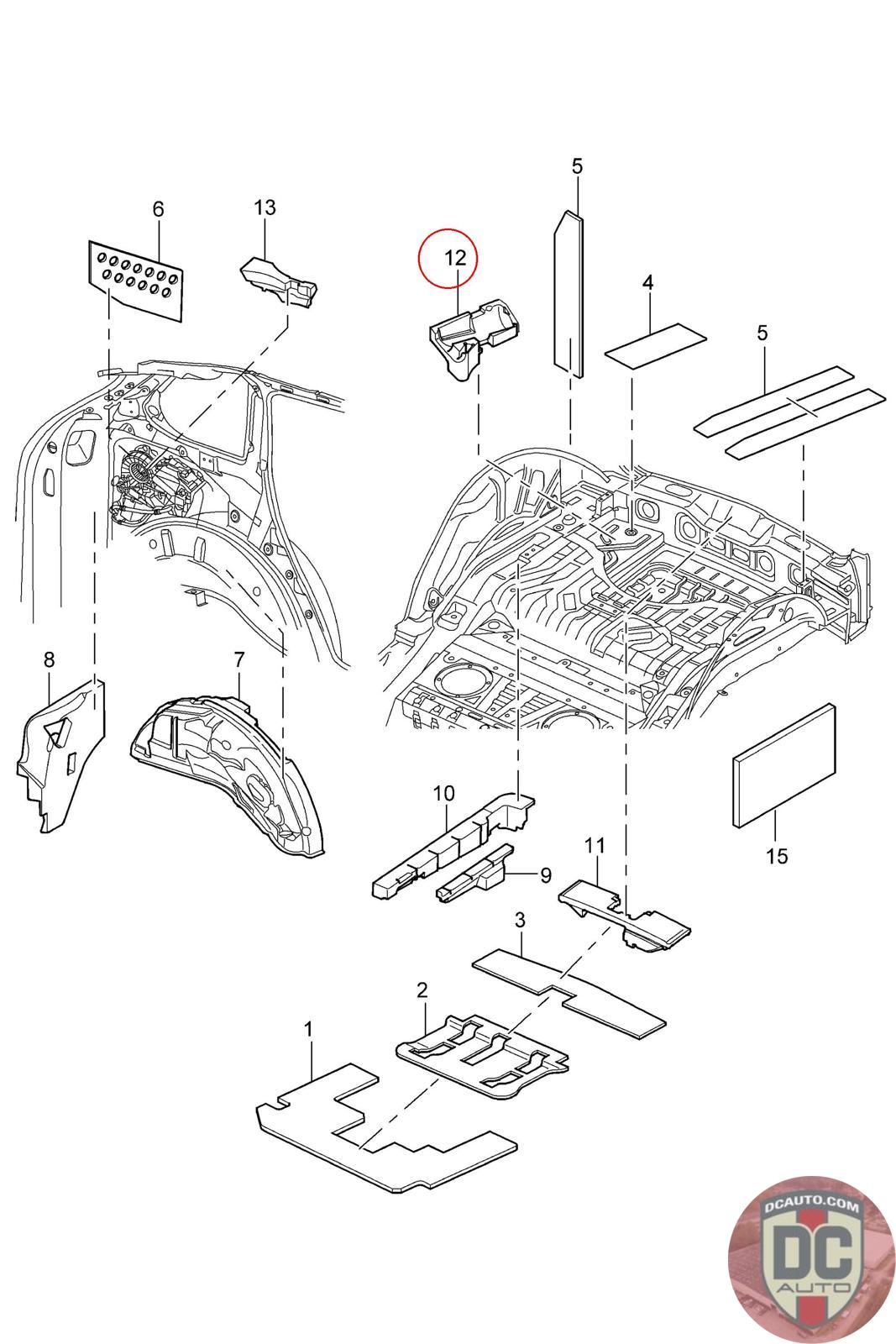 5
6
13
12
4
5
8
7
10
9
11
15
3
2
1
DCAUTO.COM
DC
AUTO