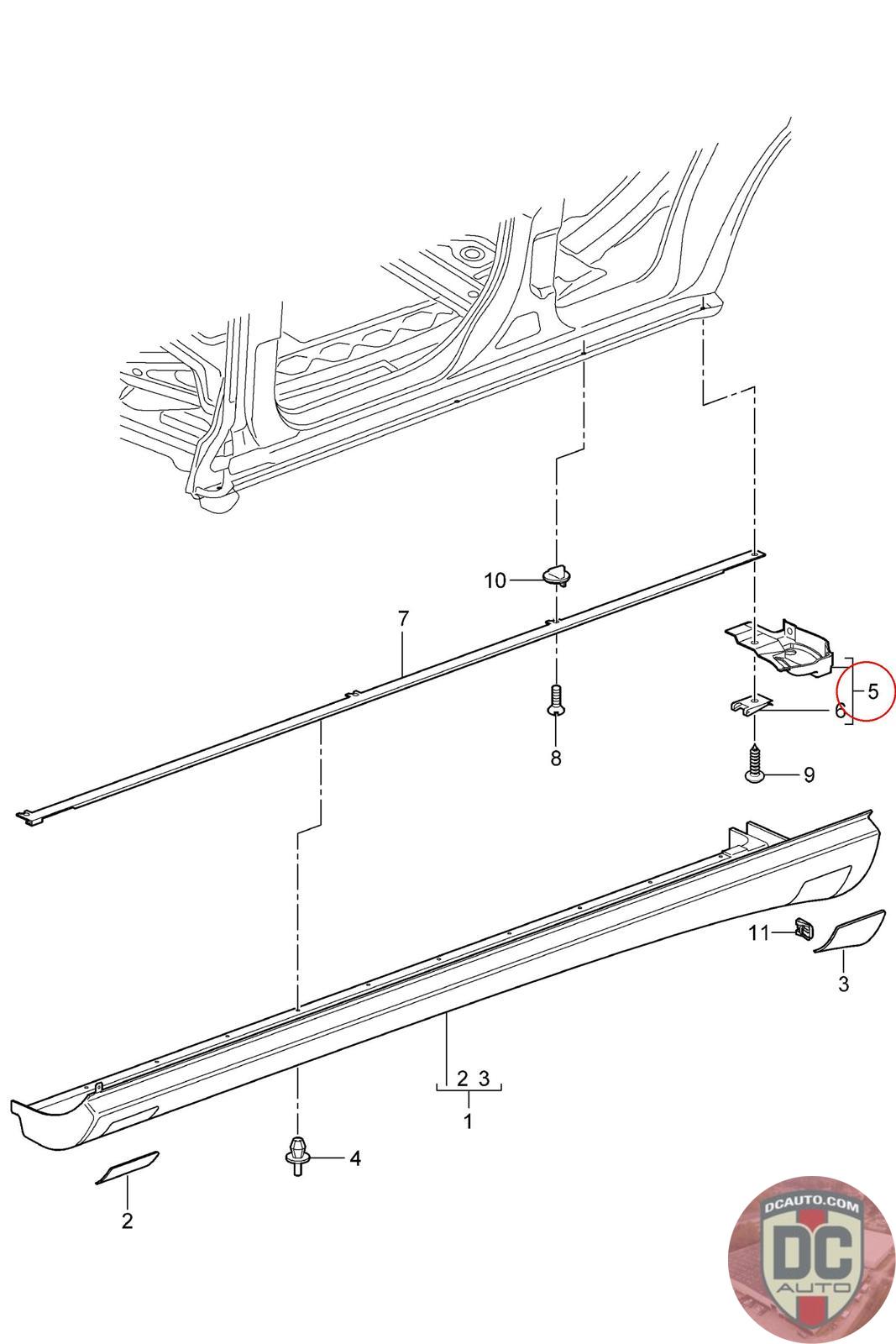 10
7
5
6
8
9
11
3
2 3
1
4
2
DCAUTO.COM
DC
AUTO