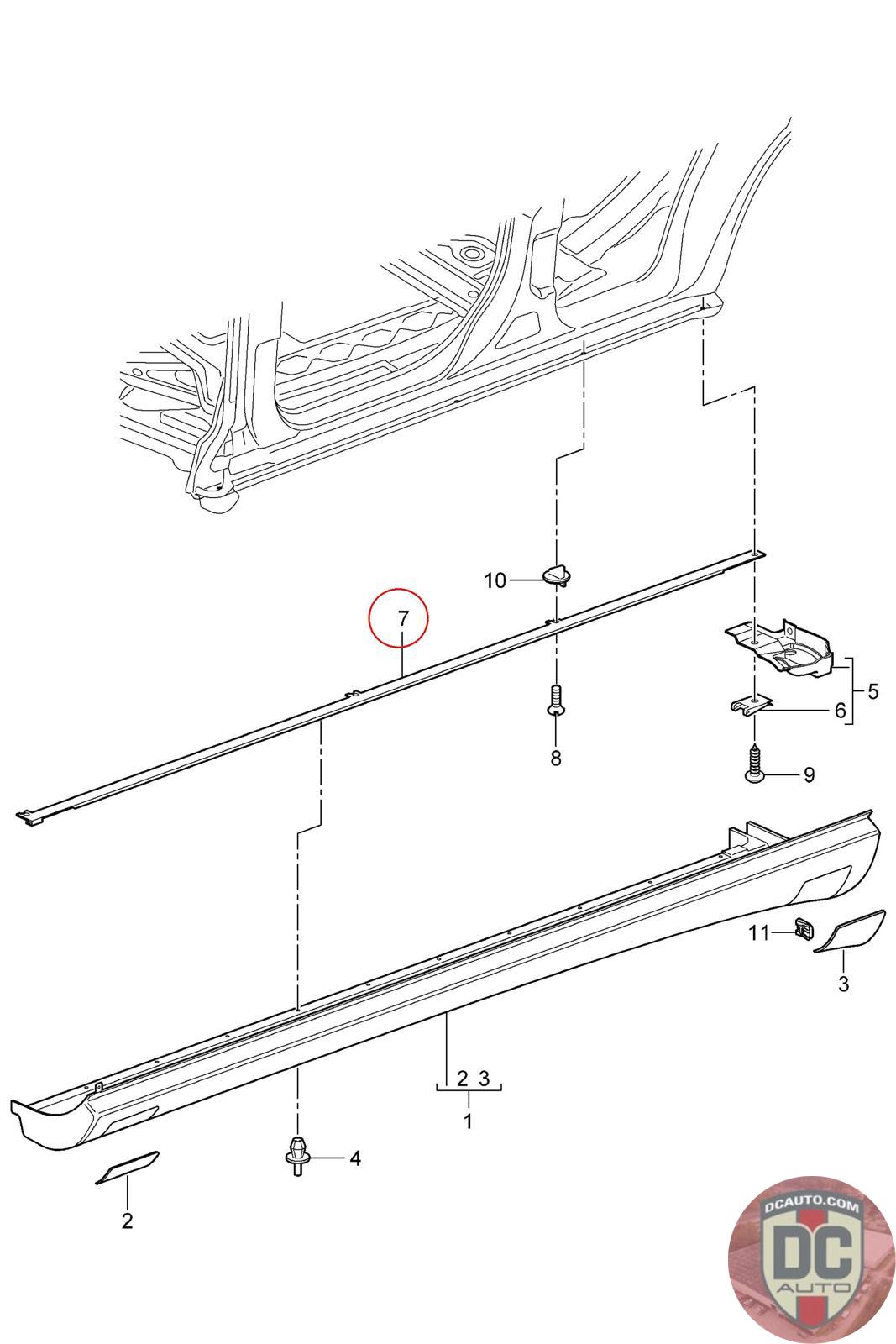 10
7
5
6
8
9
11
3
2 3
1
4
2
DCAUTO.COM
DC
AUTO