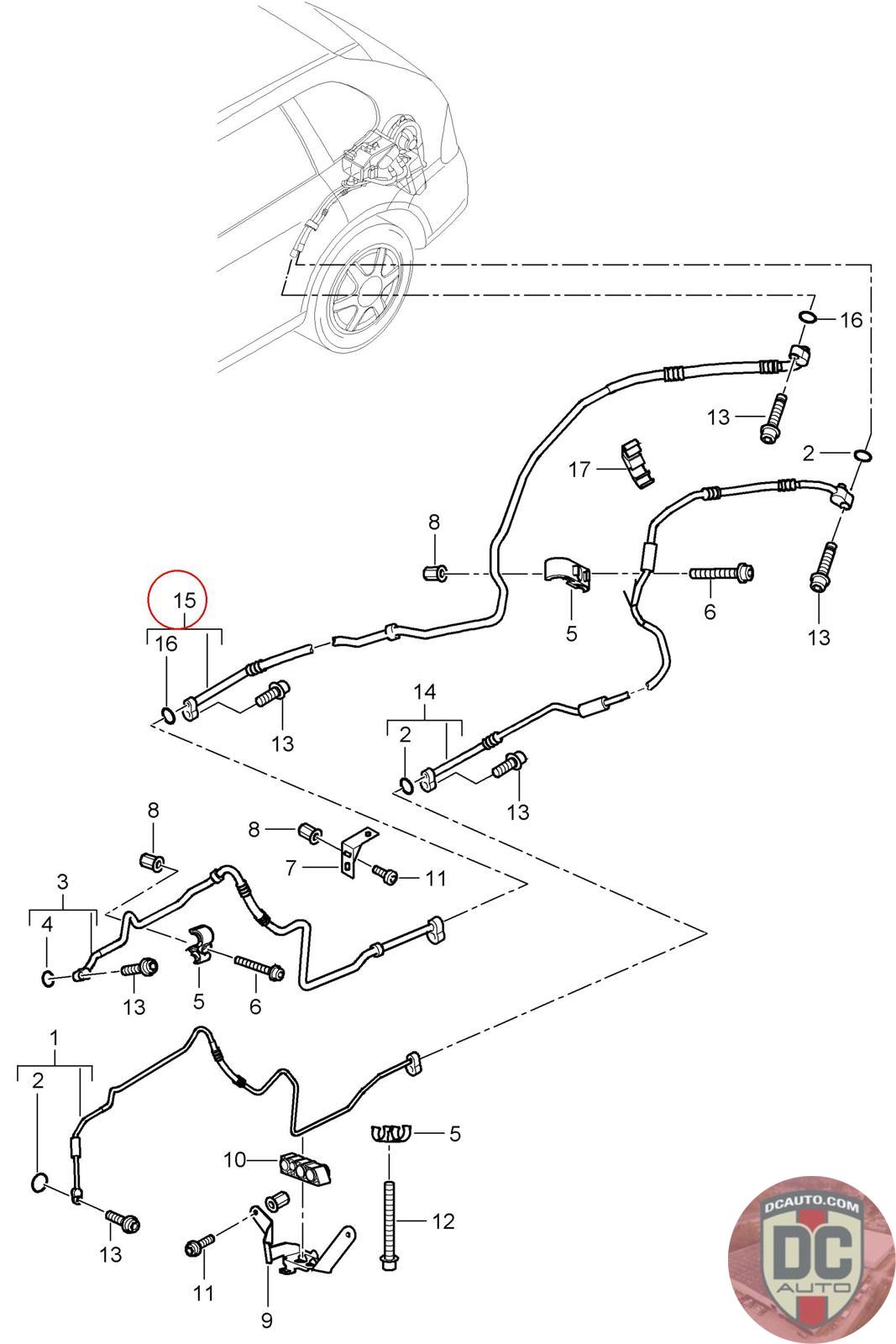 16
13
2
17
8
6
5
13
15
16
13
14
2
13
8
8
7
11
3
4
13
5
6
1
2
5
10
12
13
11
9
DCAUTO.COM
DC
AUTO