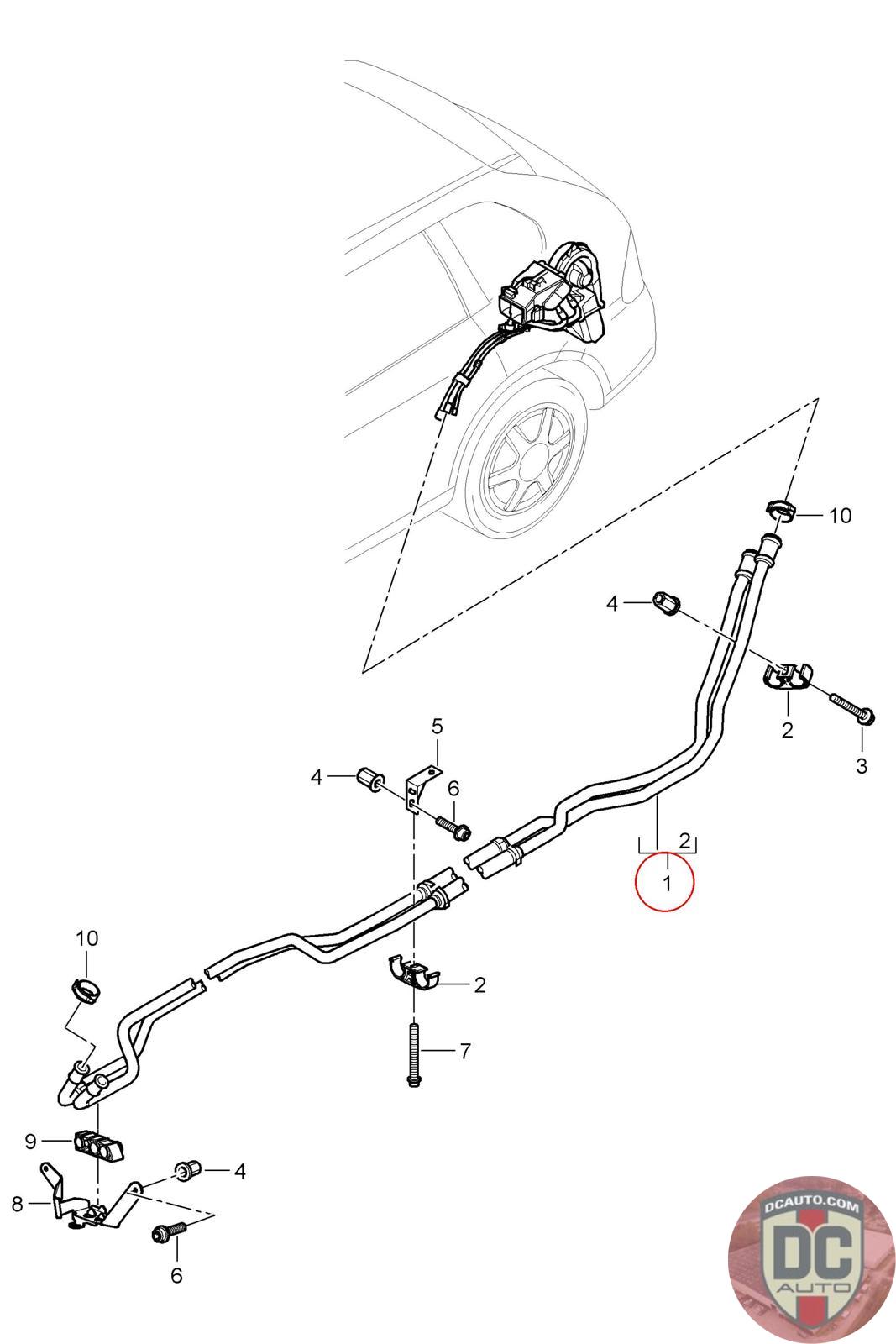 10
4
2
3
5
4
6
2
1
10
2
7
9
4
8
6
DCAUTO.COM
DC
AUTO