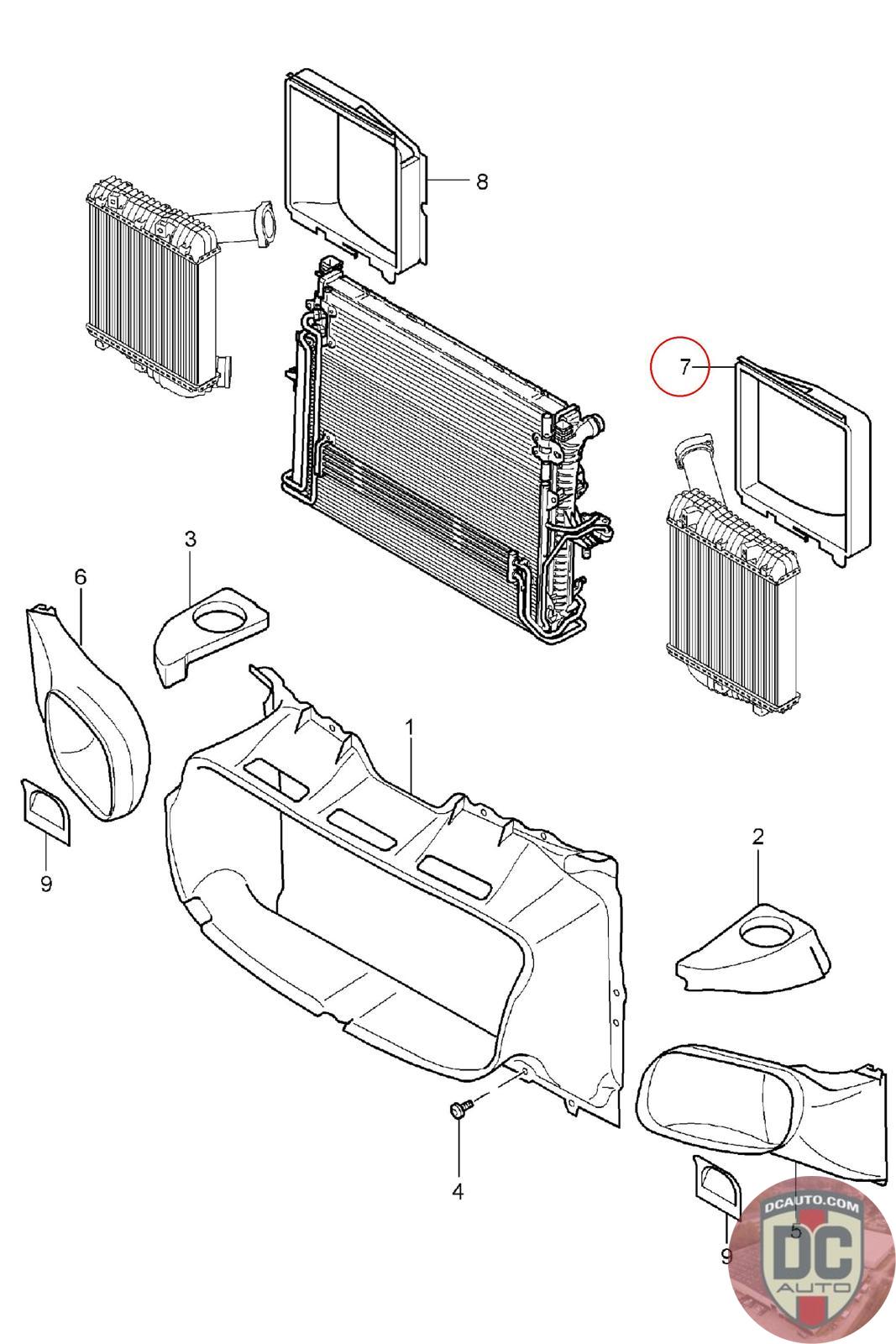 8
7
3
6
1
9
2
4
5
9
DCAUTO.COM
DC
AUTO