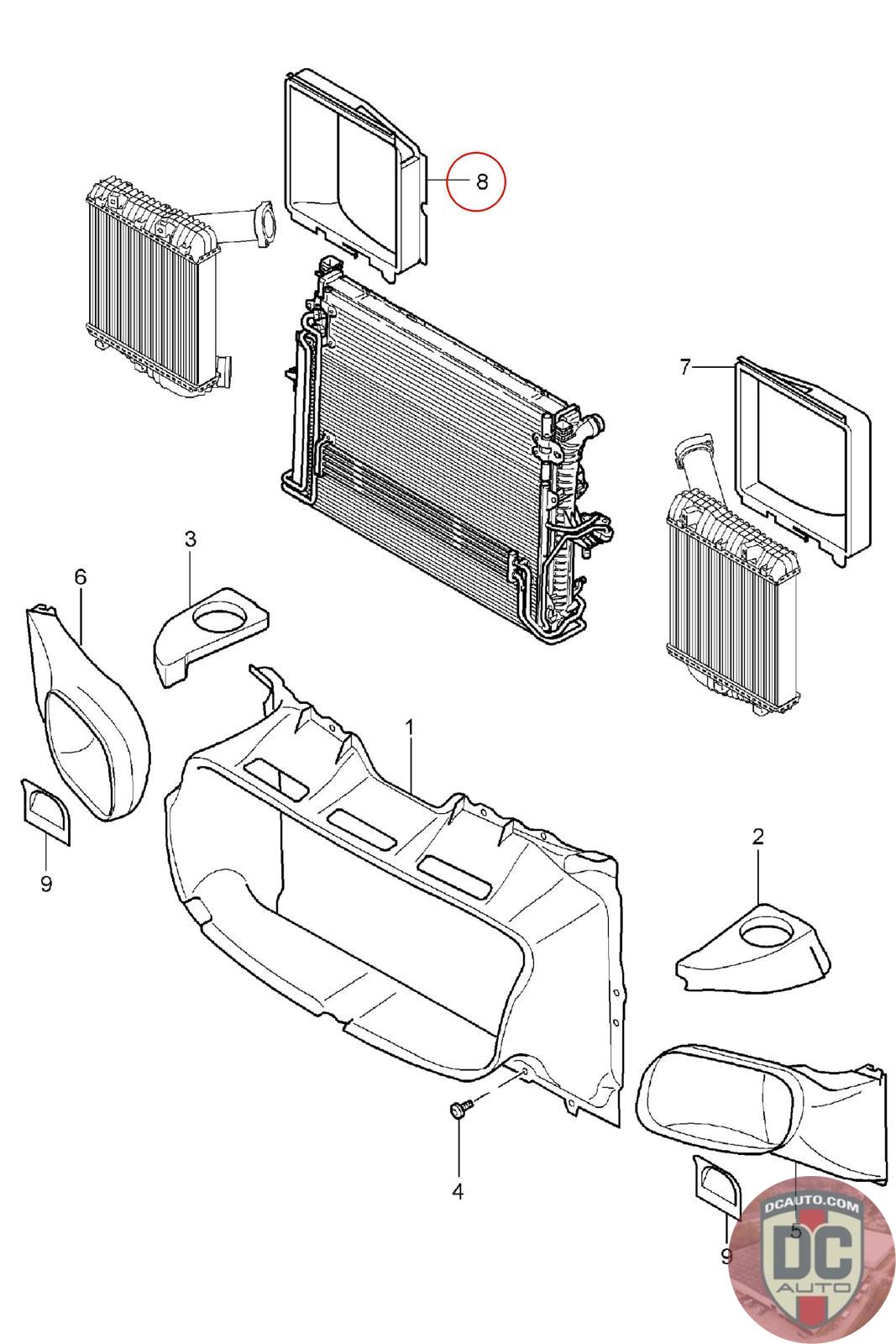 8
7
3
6
1
9
2
4
5
9
DCAUTO.COM
DC
AUTO