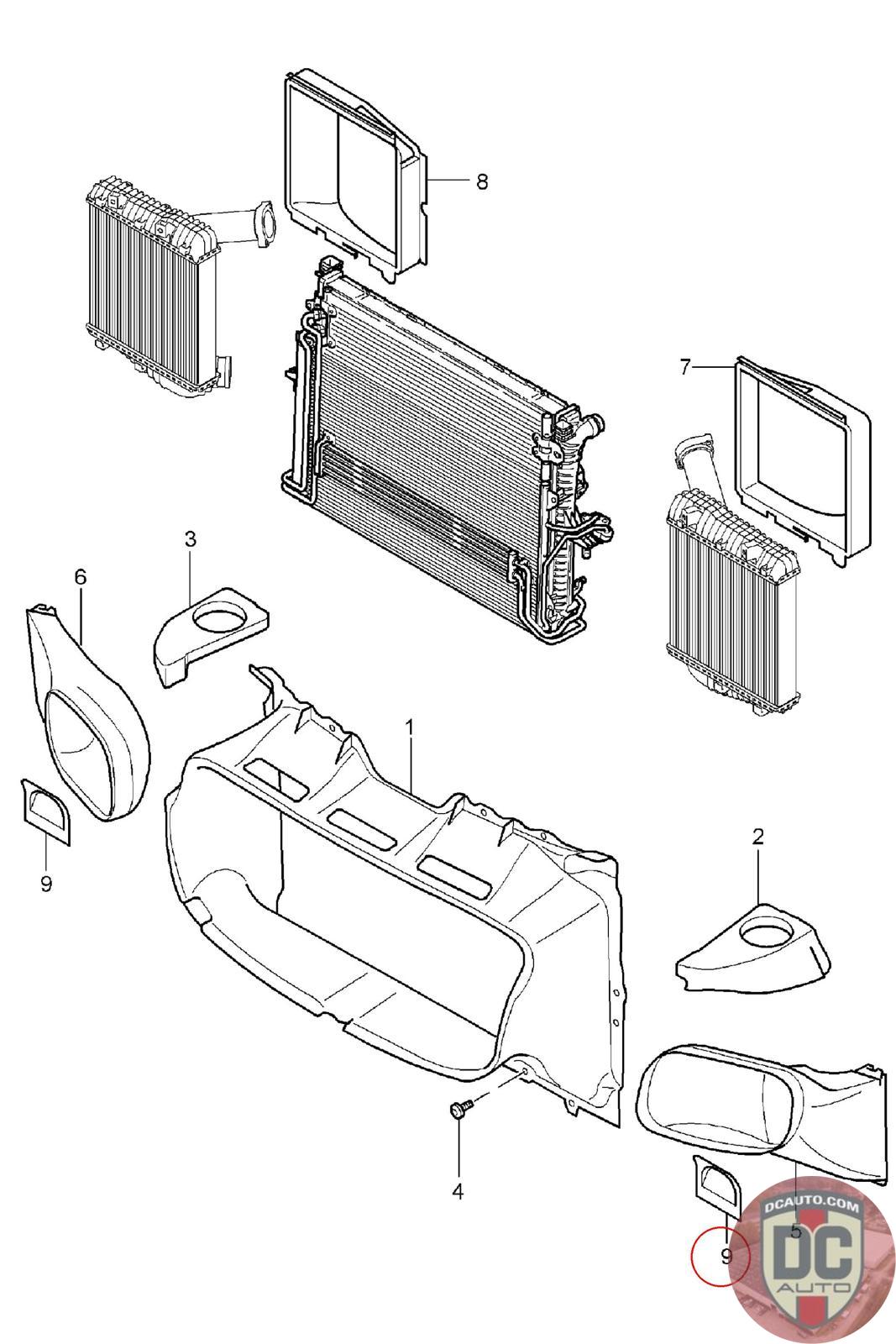 8
7
3
6
1
9
2
4
5
9
DCAUTO.COM
DC
AUTO