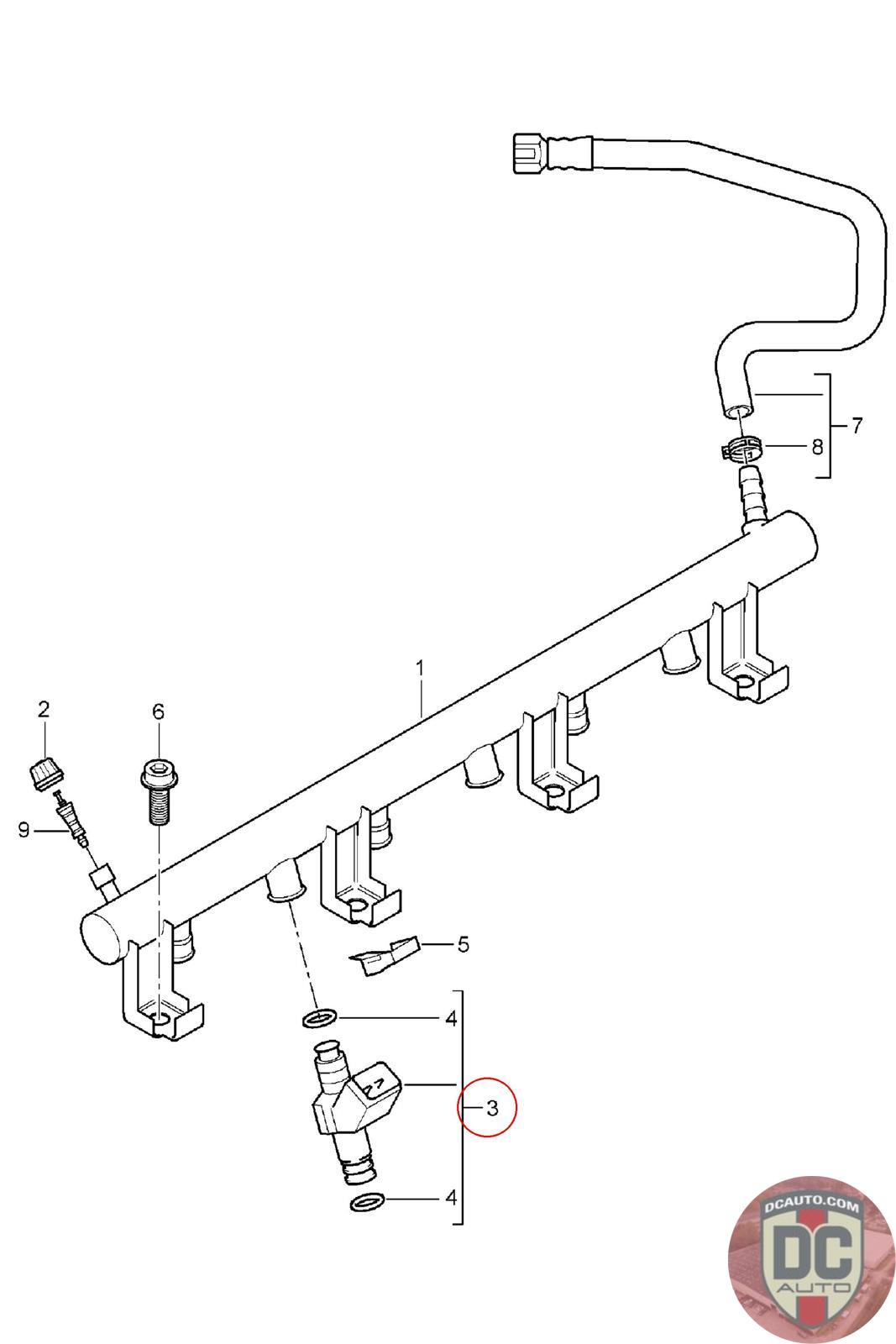 7
8
1
2
6
9
5
4
3
4
DCAUTO.COM
DC
AUTO