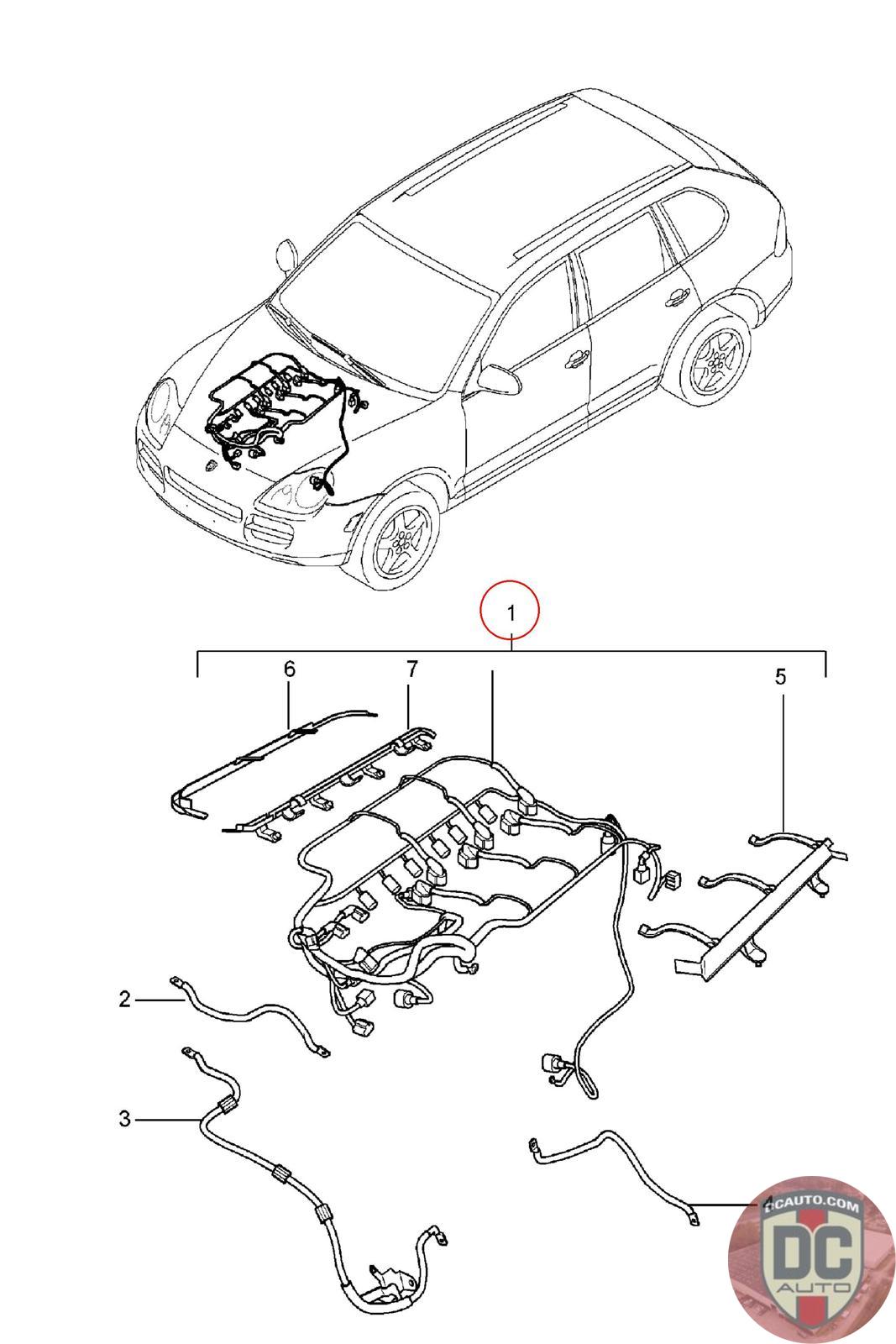 1
6
7
5
2
3
4
DCAUTO.COM
DC
AUTO