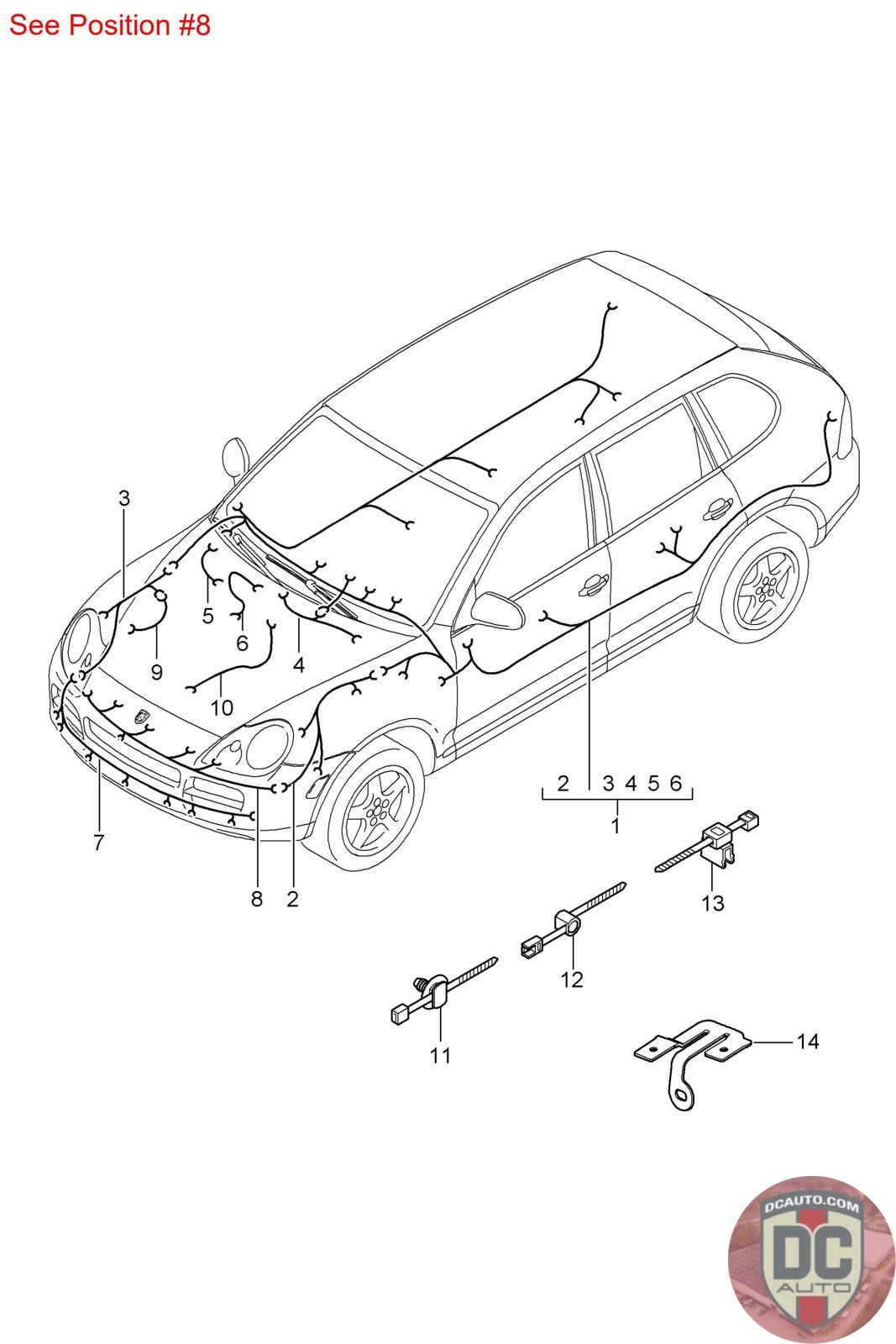 See Position #8

3
5
6
9
4
10
7
8
2
2 3 4 5 6
1
13
12
11
14

DCAUTO.COM
DC
AUTO