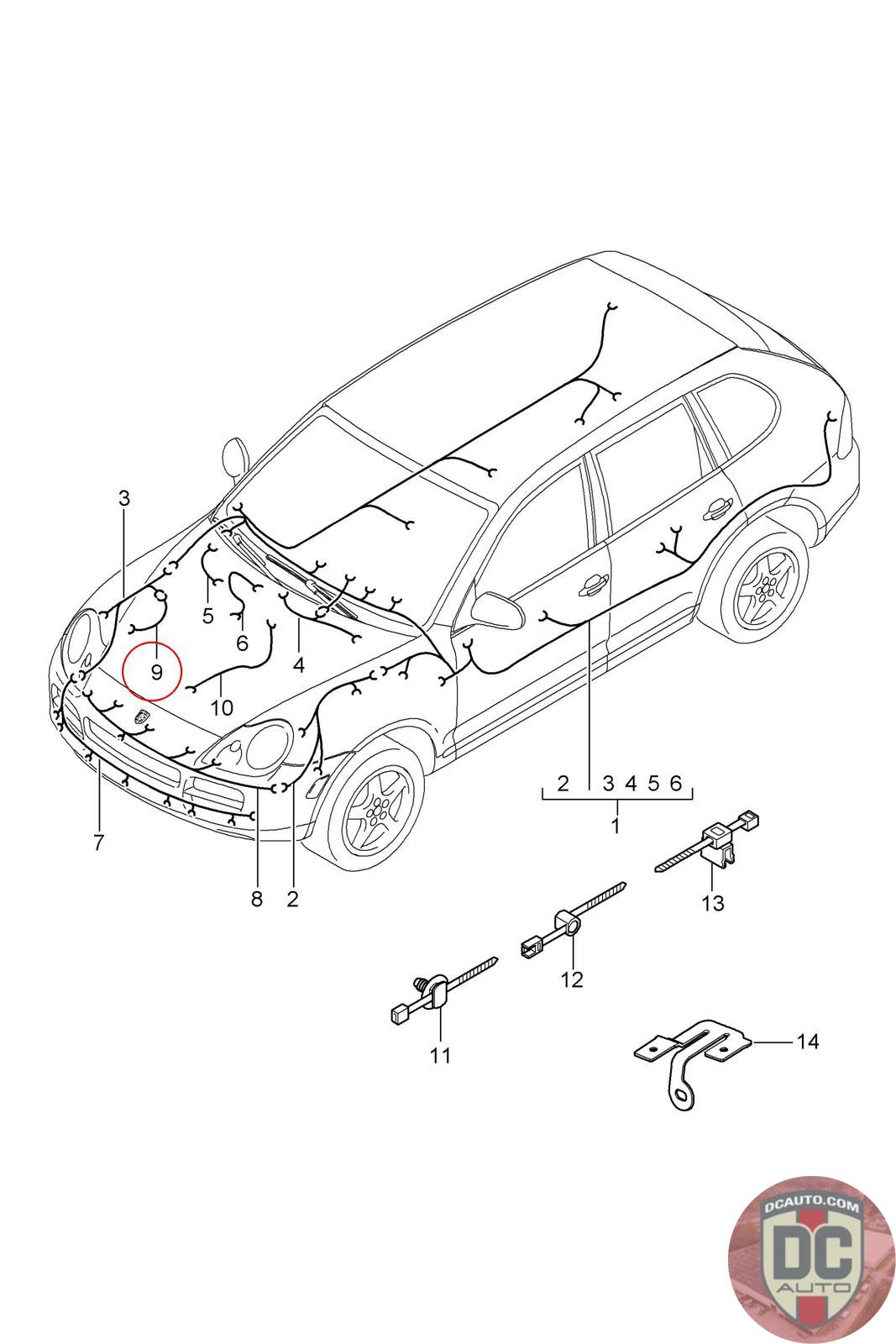 3
5
6
4
9
10
7
8
2
2 3 4 5 6
1
13
12
11
14
DCAUTO.COM
DC
AUTO