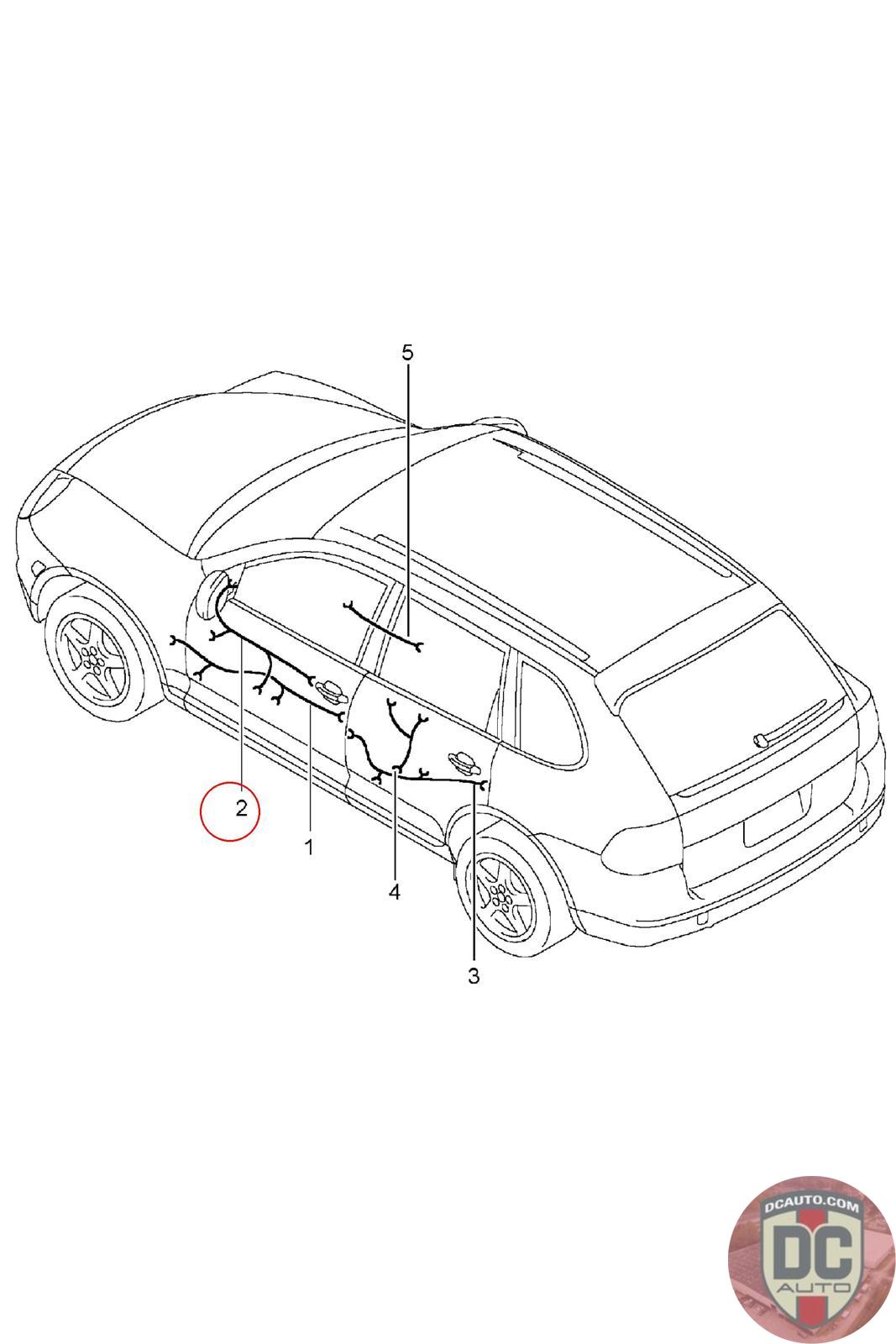 5
2
1
4
3
DCAUTO.COM
DC
AUTO