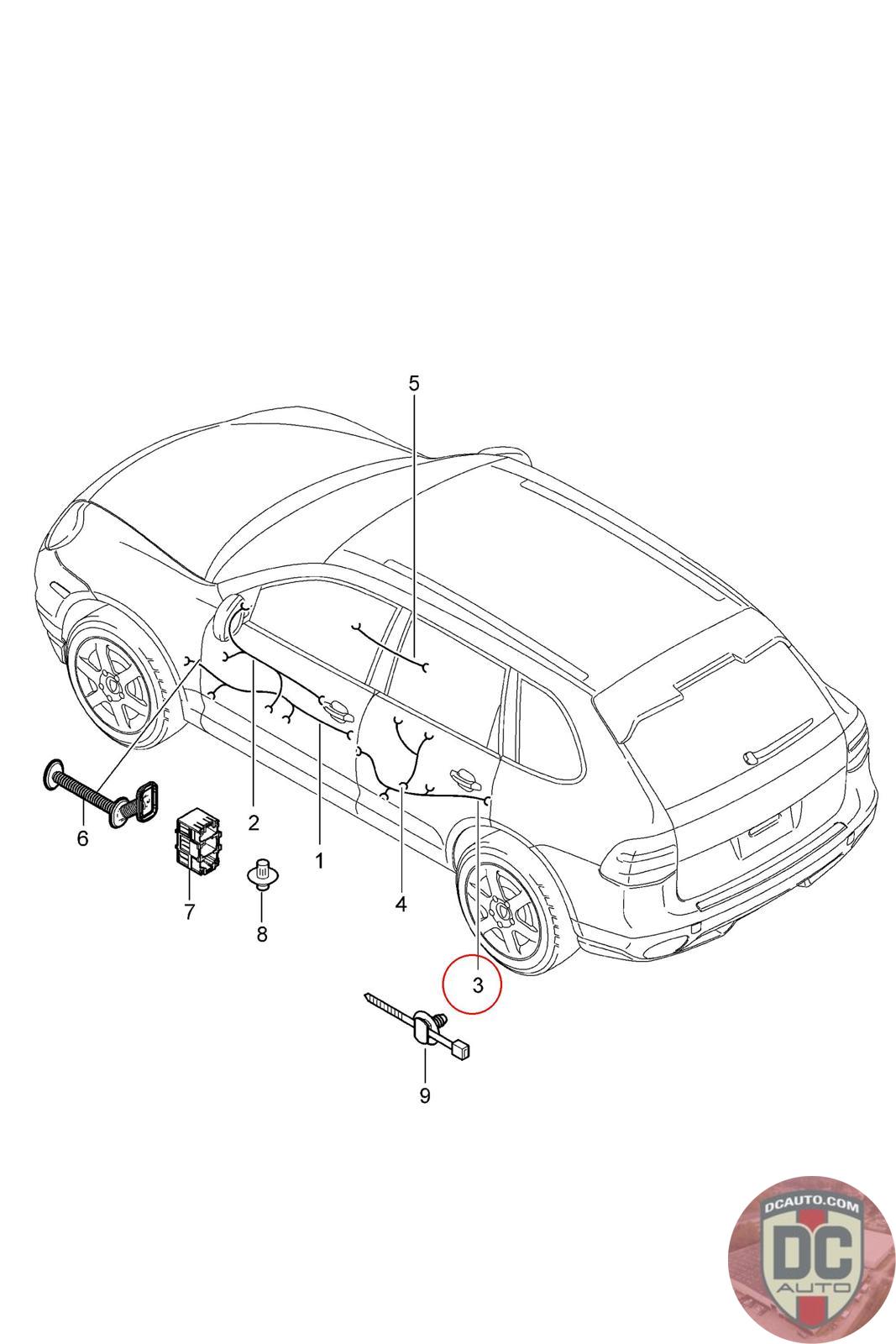 5

6

2

1

7

8

4

3

9

DCAUTO.COM
DC
AUTO