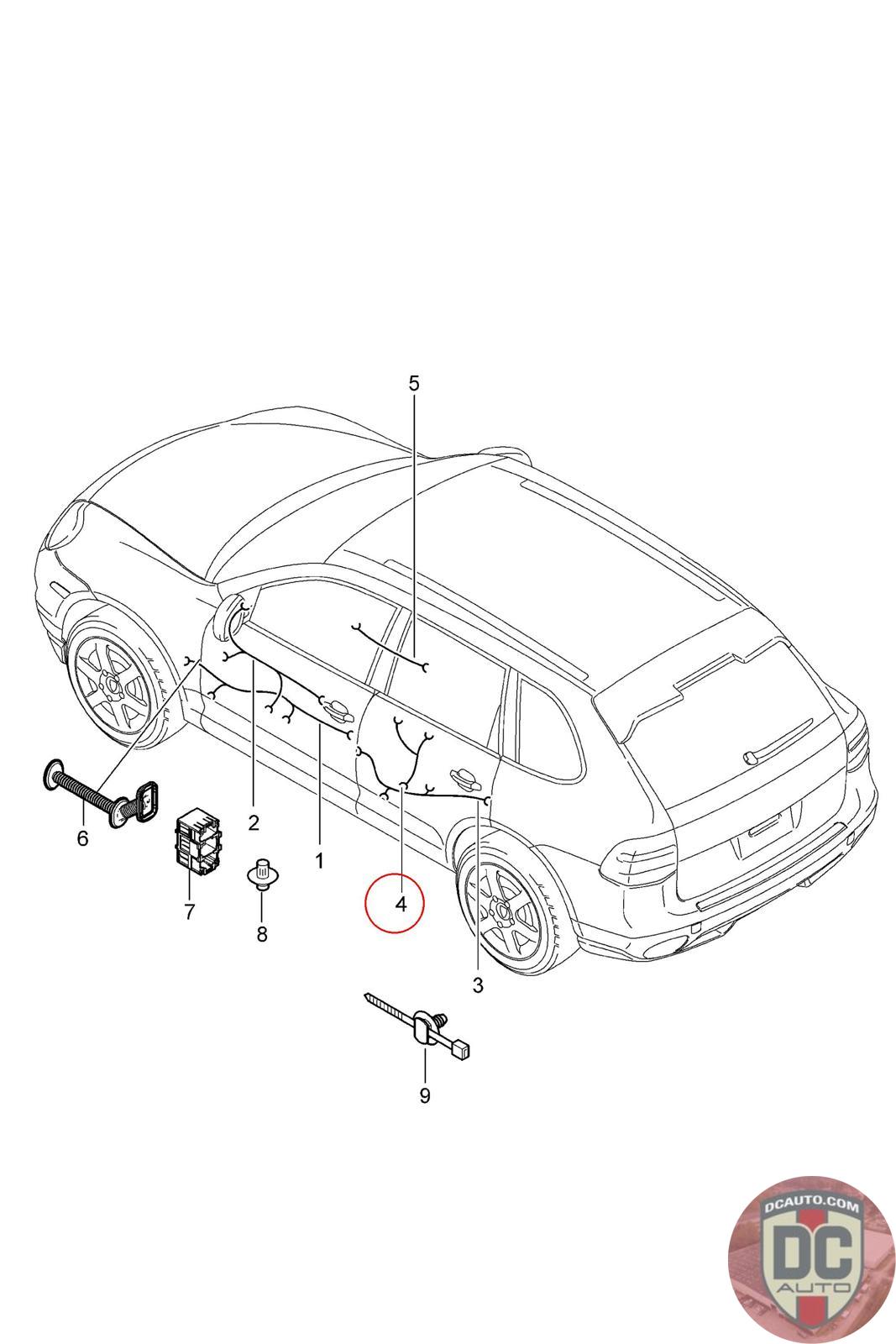 5

6

2

1

7

8

4

3

9

DCAUTO.COM
DC
AUTO