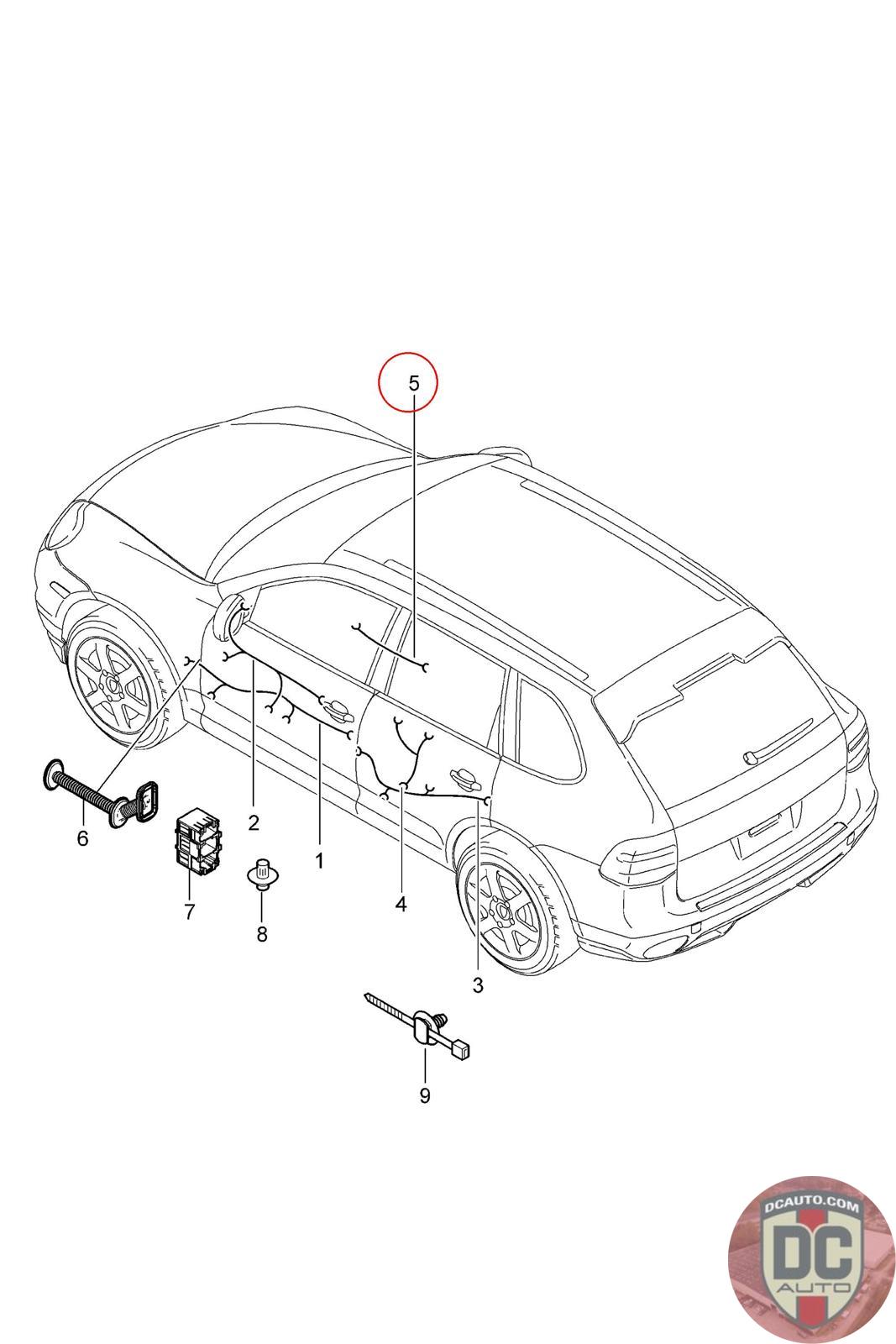 5

6

2

1

7

8

4

3

9

DCAUTO.COM
DC
AUTO