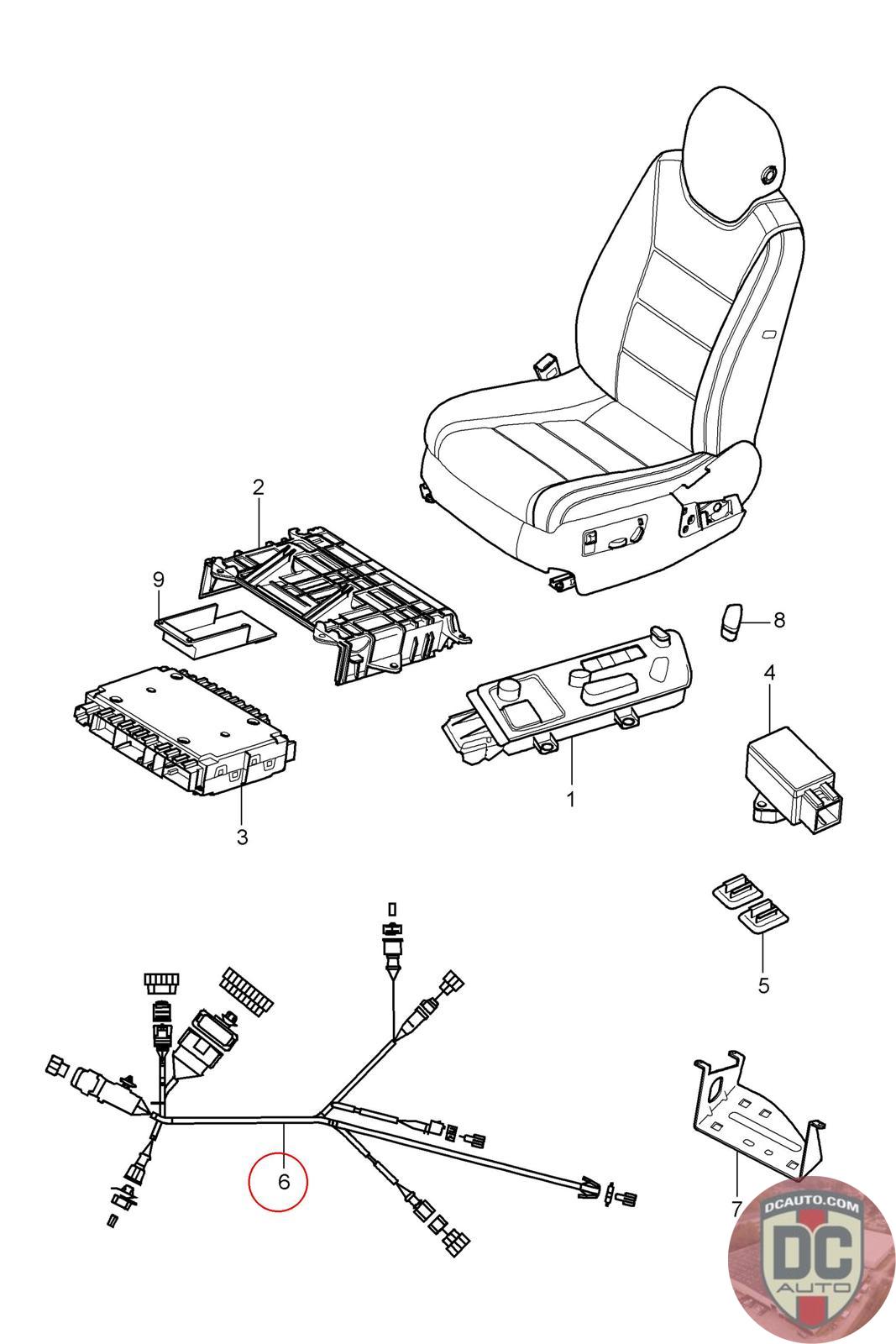 2
9
8
4
1
3
5
6
7
DCAUTO.COM
DC
AUTO