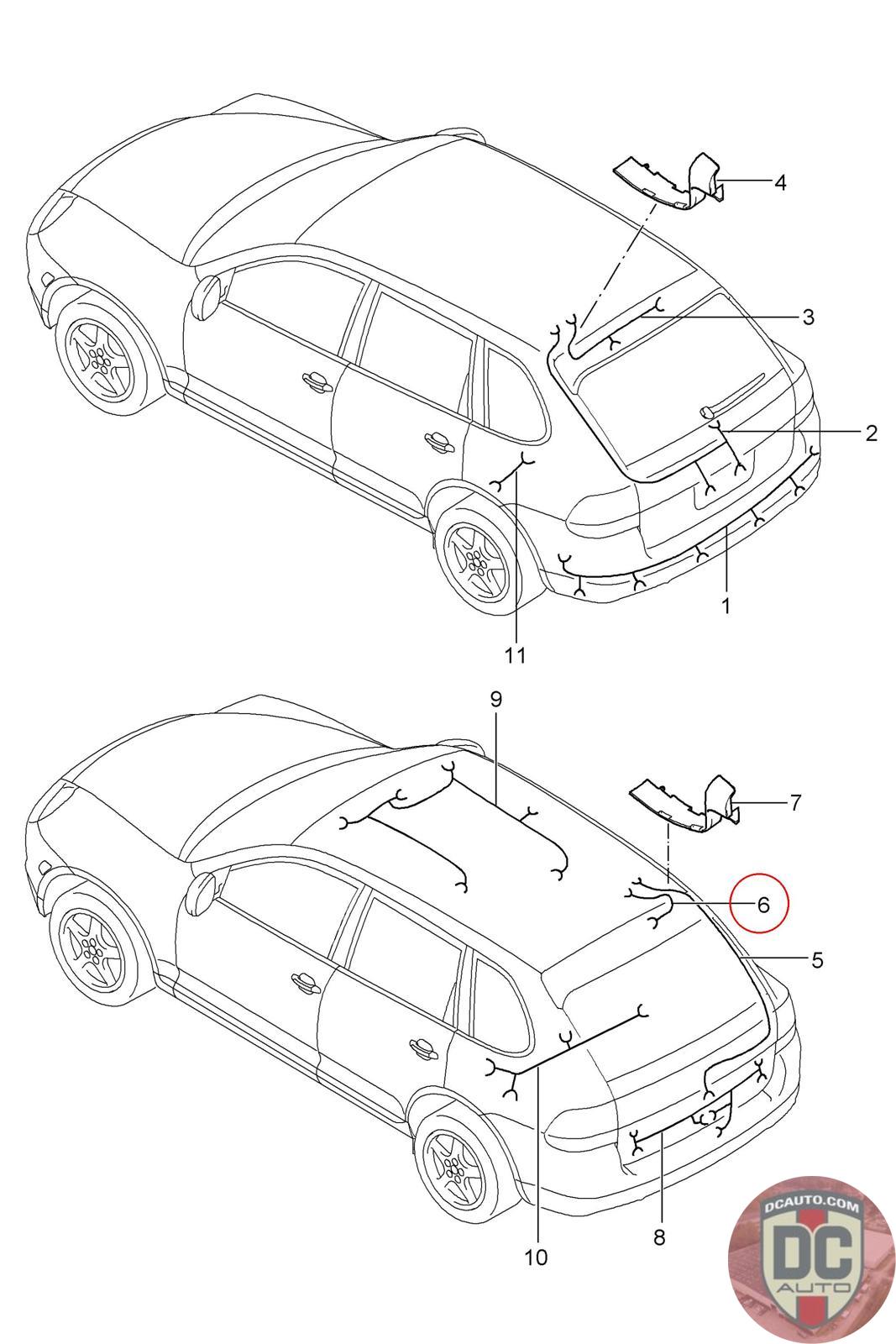 4
3
2
1
11
9
7
6
5
10
8
DCAUTO.COM
DC
AUTO