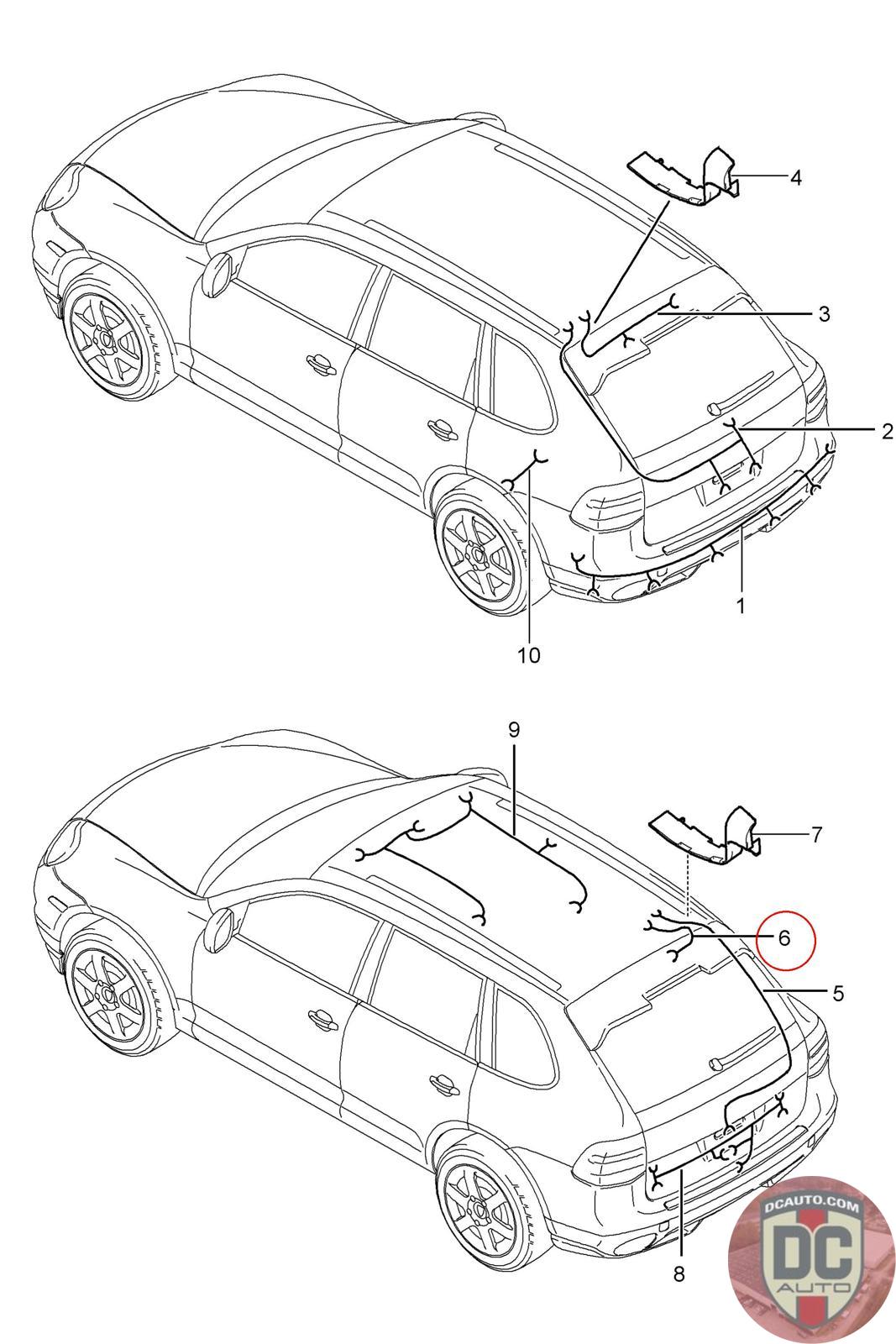 4
3
2
1
10
9
7
6
5
8
DCAUTO.COM
DC
AUTO