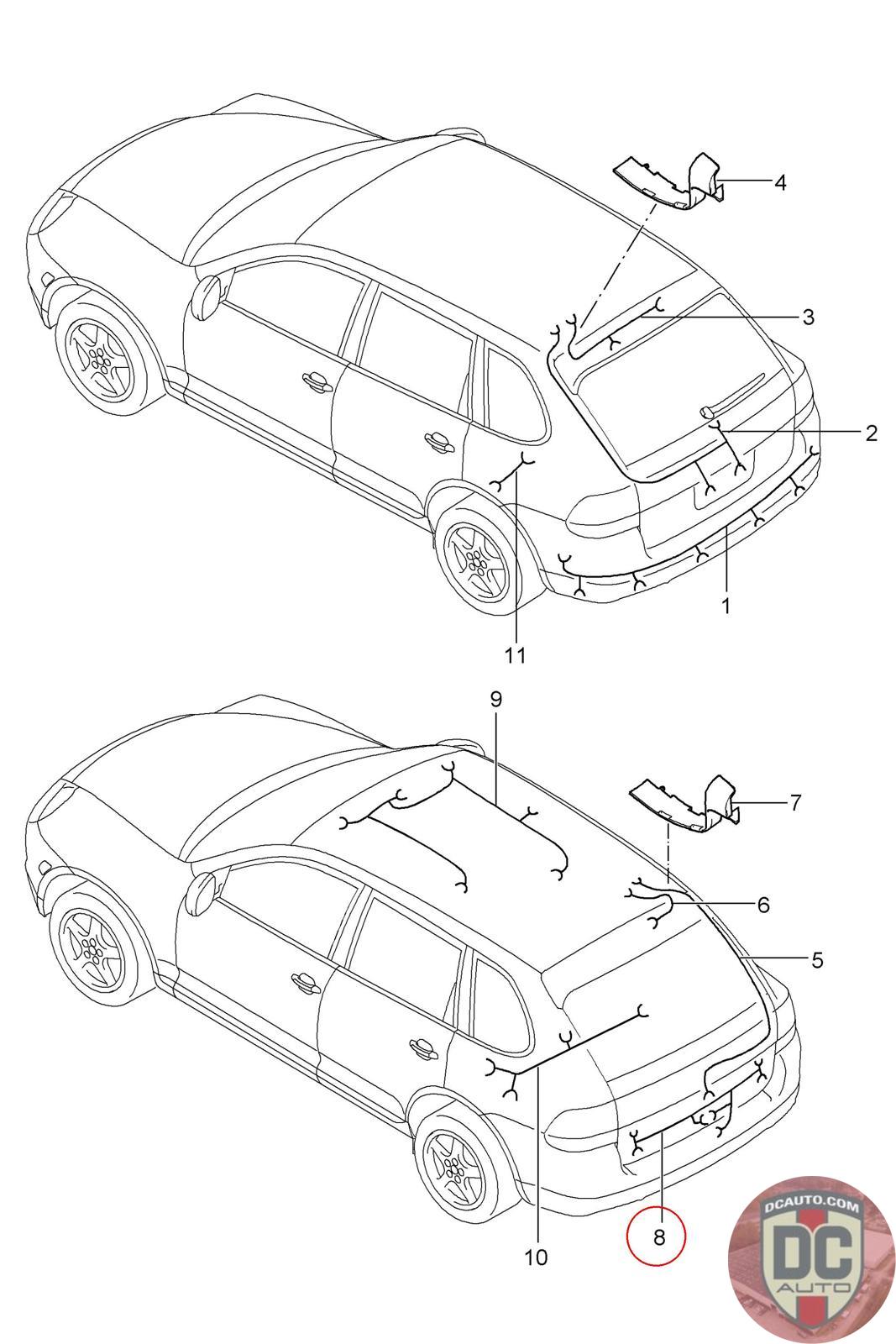 4
3
2
1
11
9
7
6
5
10
8
DCAUTO.COM
DC
AUTO