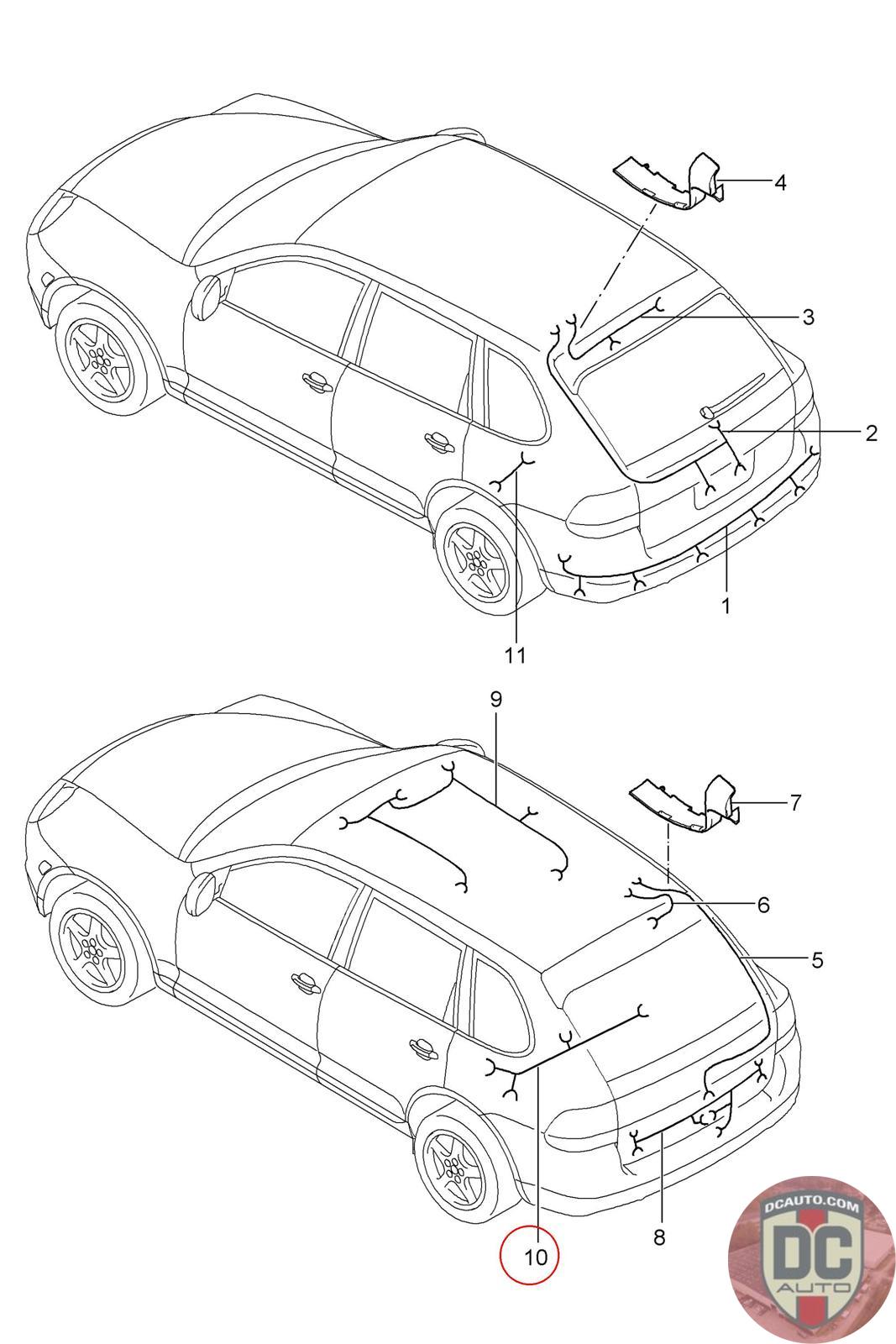 4
3
2
1
11
9
7
6
5
8
10
DCAUTO.COM
DC
AUTO