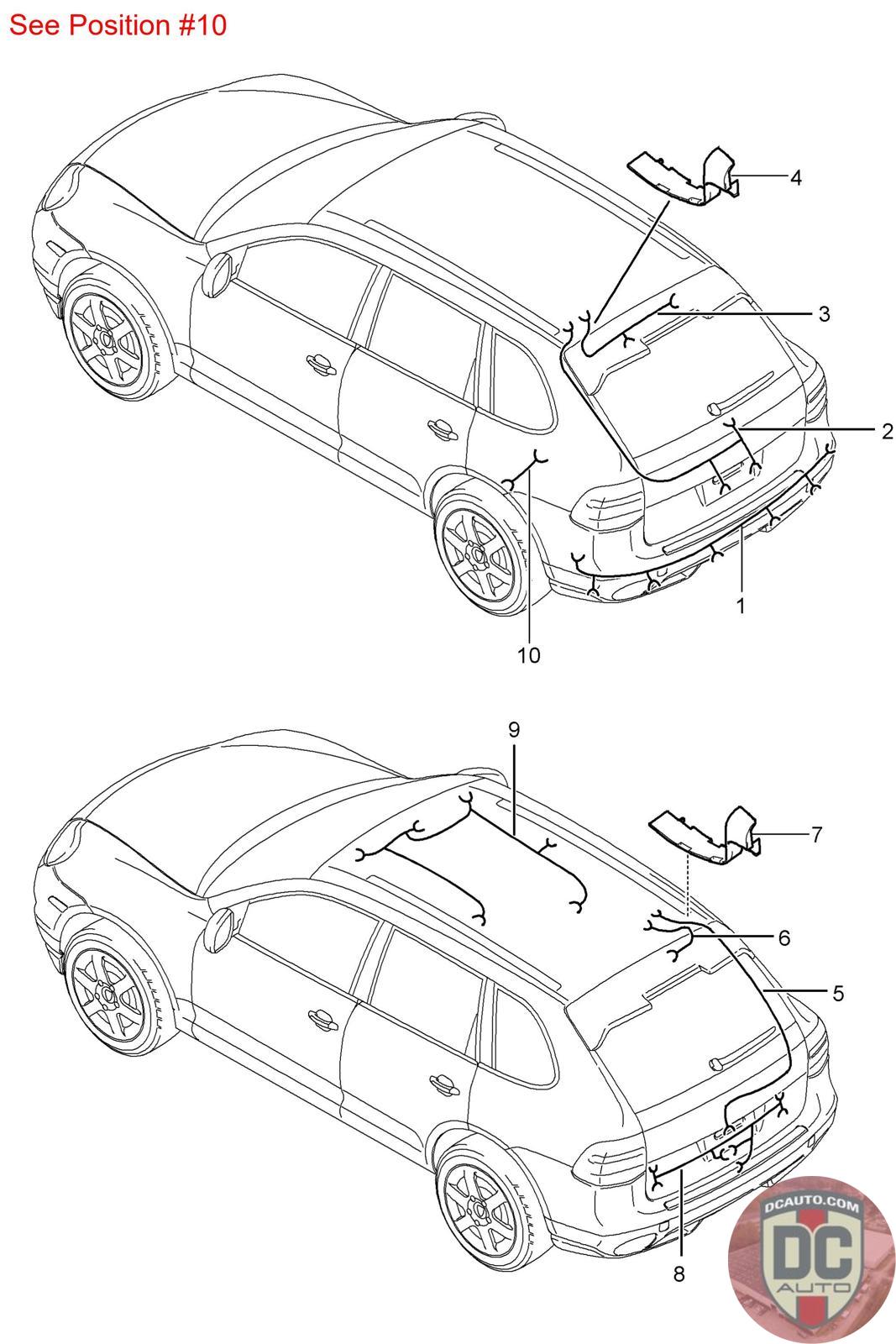 See Position #10

4
3
2
1
10

9
7
6
5
8

DCAUTO.COM
DC
AUTO