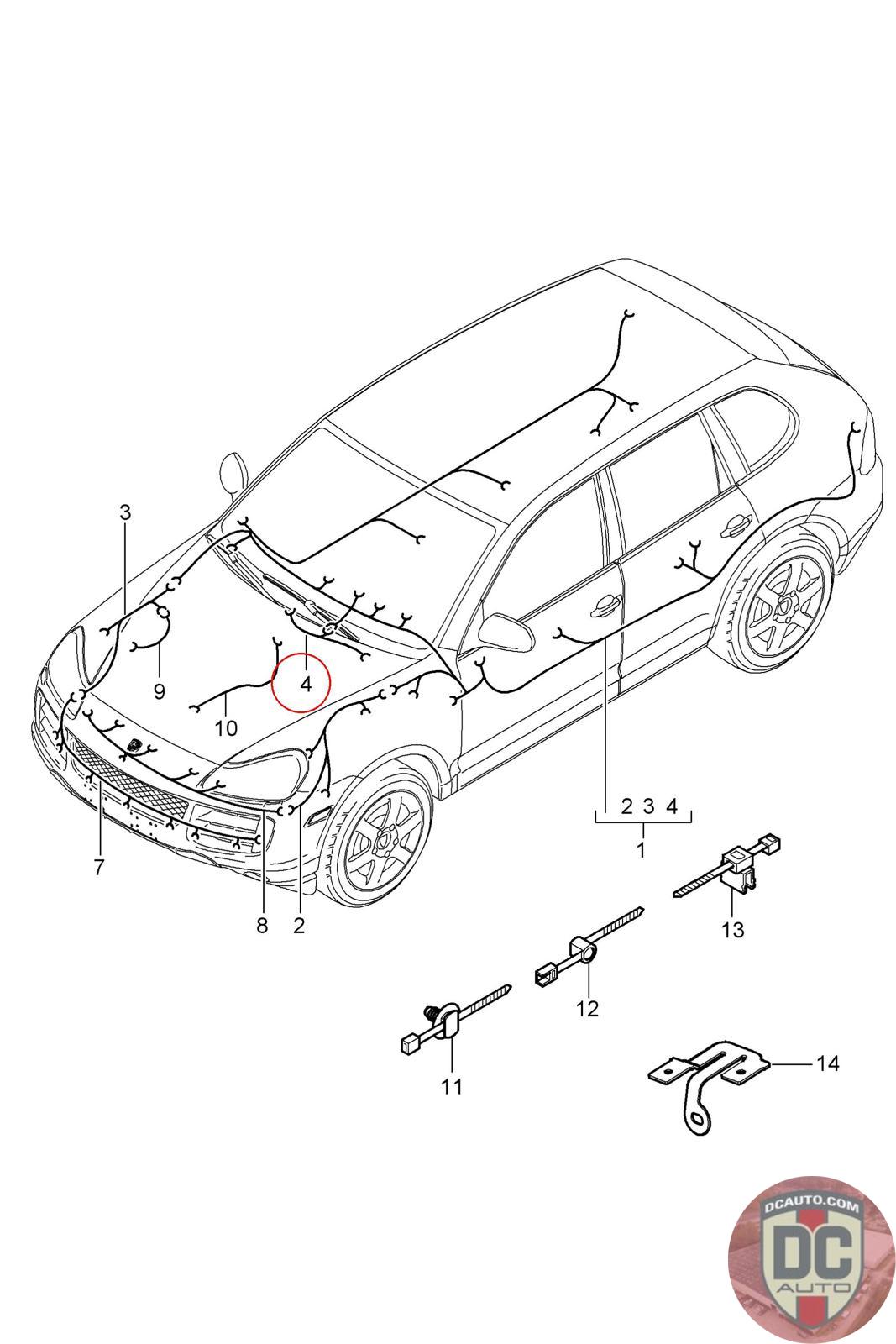 3
9
4
10
7
8
2
2 3 4
1
13
12
11
14
DCAUTO.COM
DC
AUTO