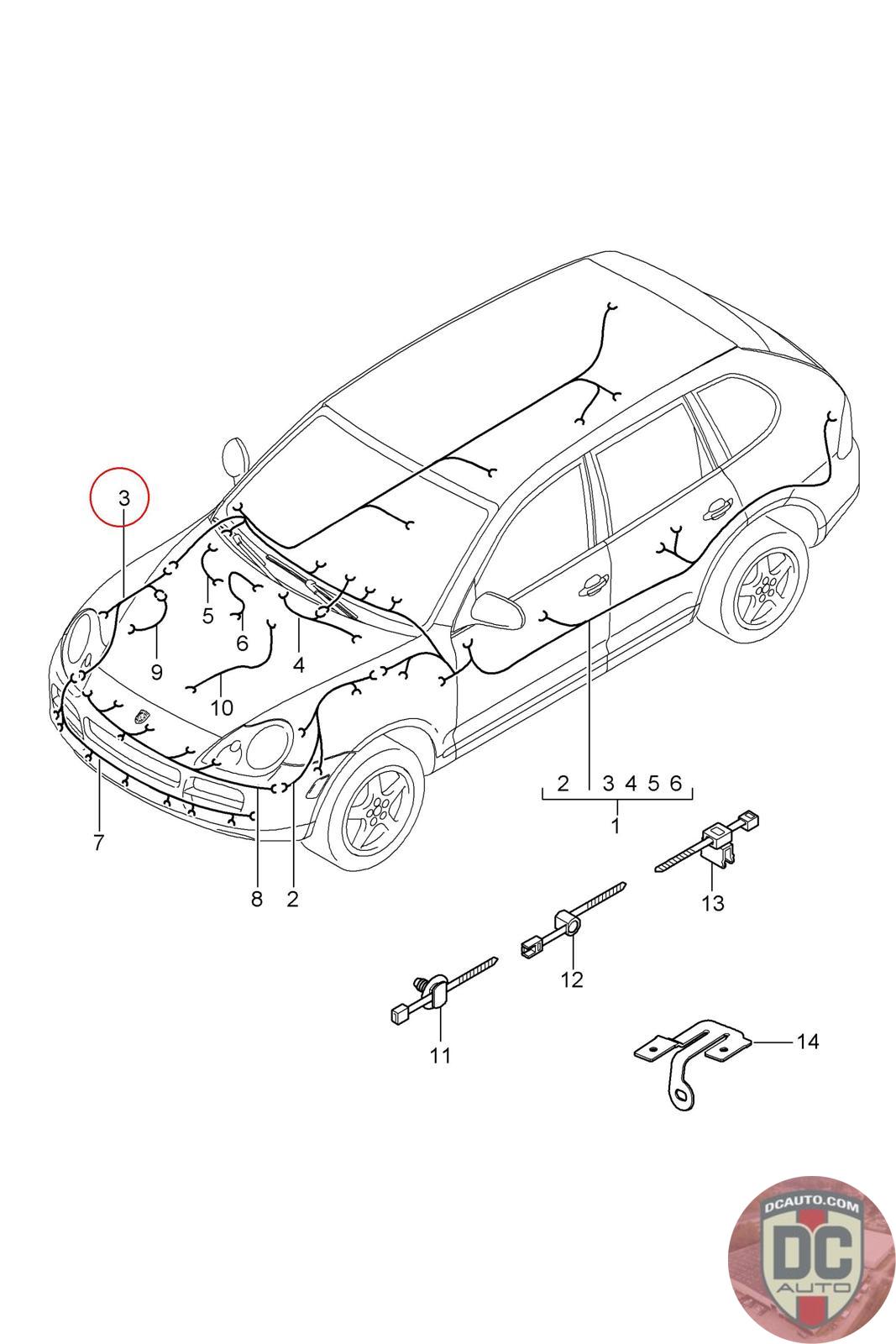 3
5
6
9
4
10
7
8
2
2 3 4 5 6
1
13
12
11
14
DCAUTO.COM
DC
AUTO