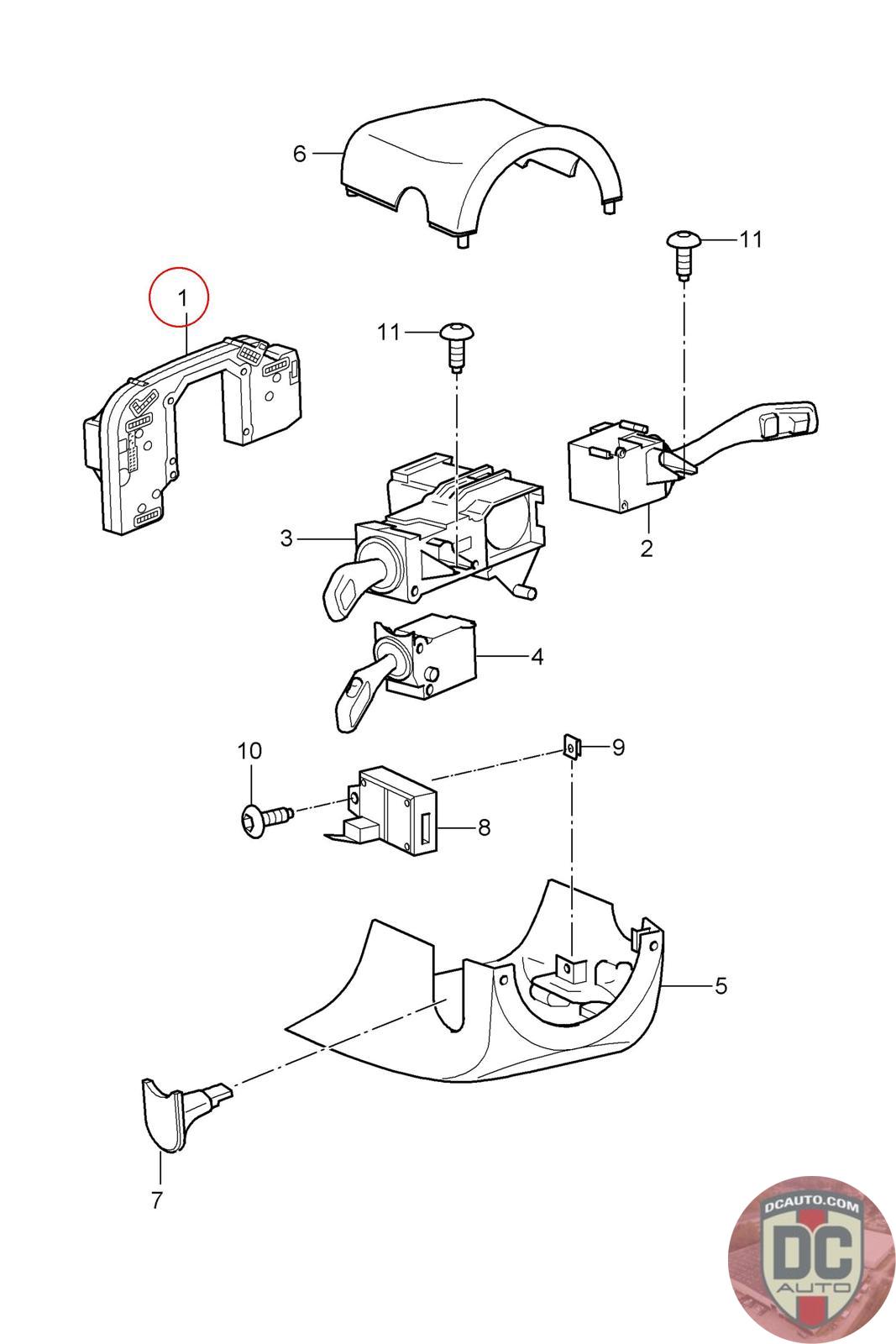 6
11
1
11
3
2
4
10
9
8
5
7
DCAUTO.COM
DC
AUTO