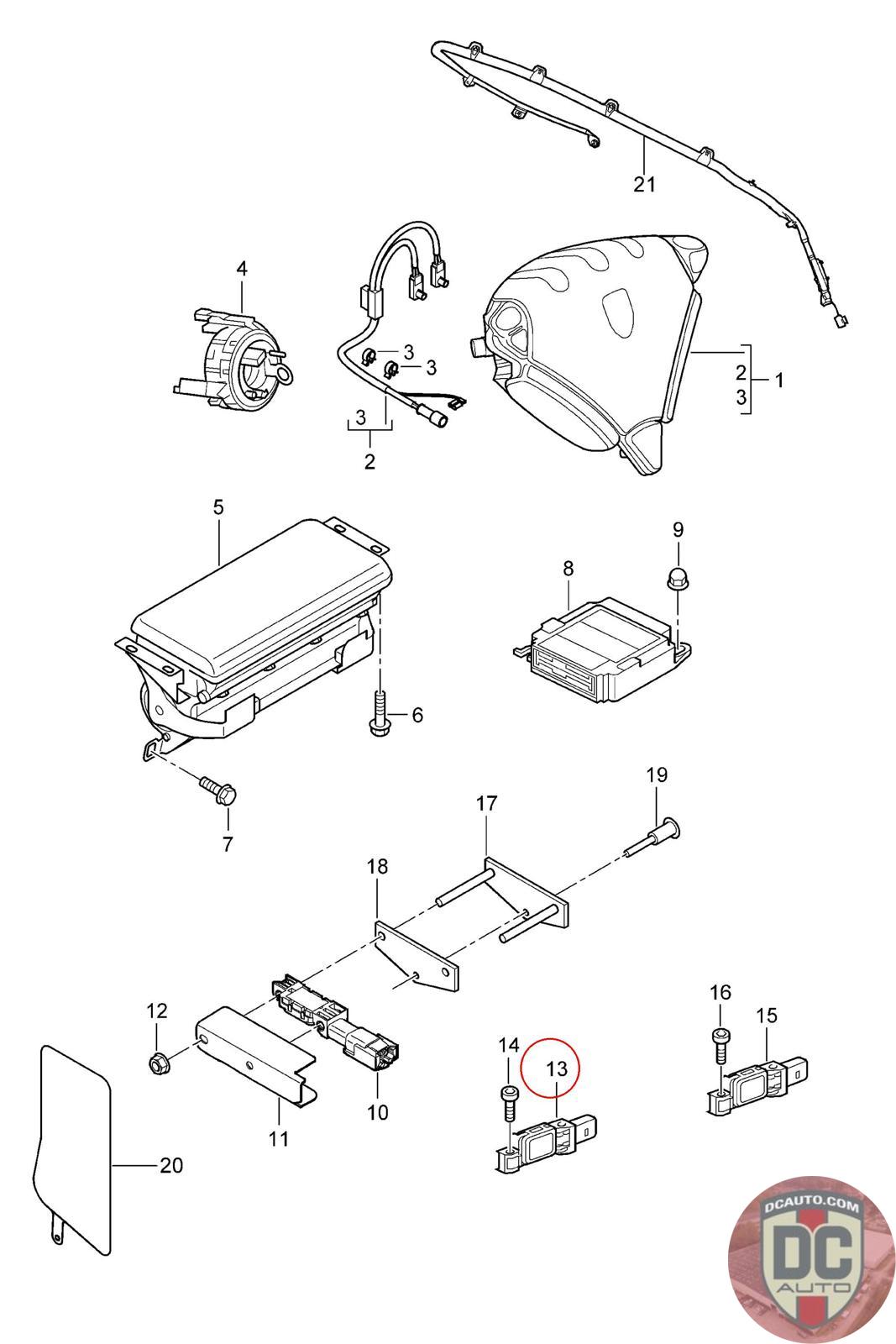 21

4

3
3
3
2

2
3
1

5

9
8

6

7

19
17

18

12

16
15

14
13

10
11

20

DCAUTO.COM
DC
AUTO