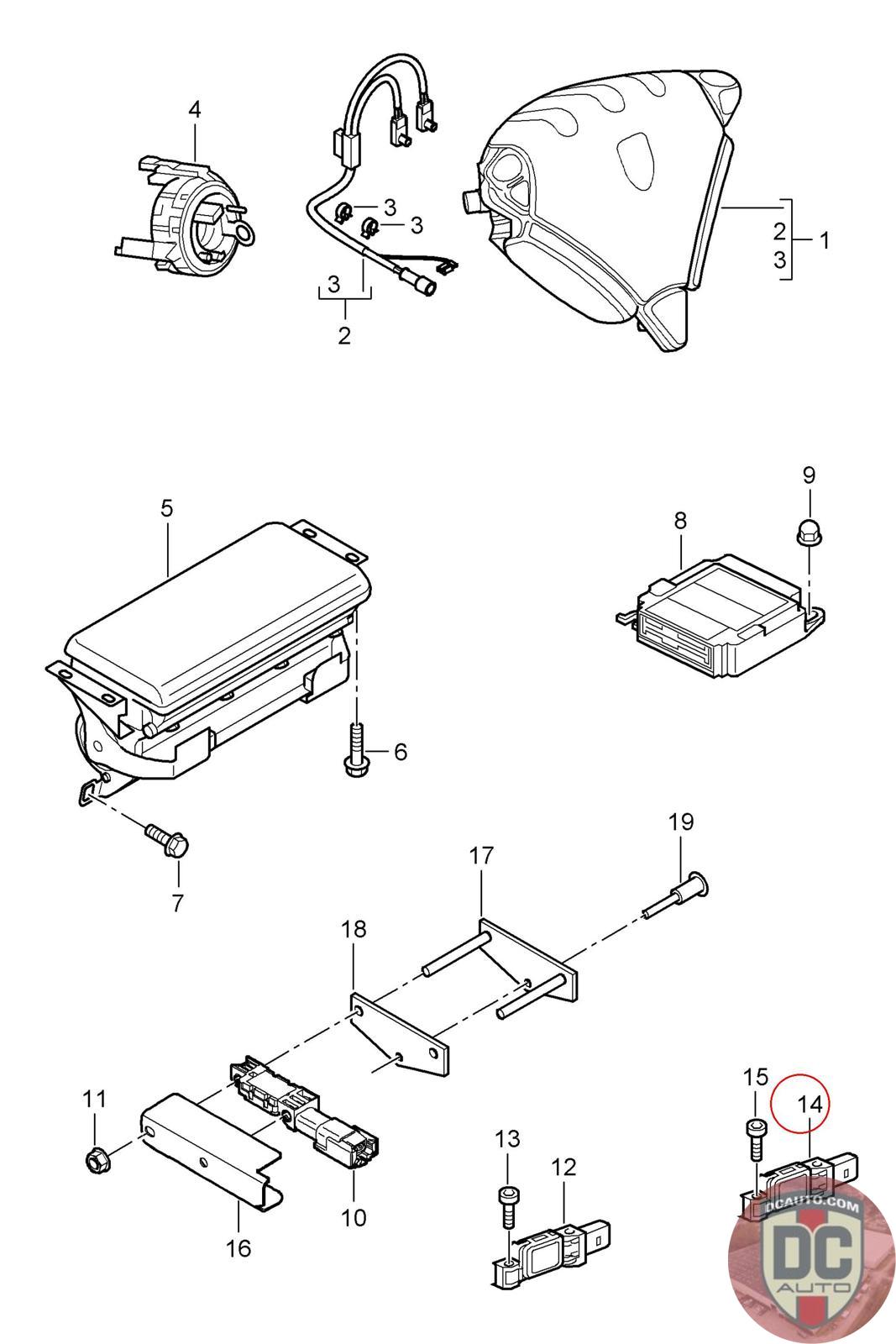 4
3
3
3
2
2
3
1
5
9
8
6
7
19
17
18
15
14
11
13
12
10
16
DCAUTO.COM
DC
AUTO