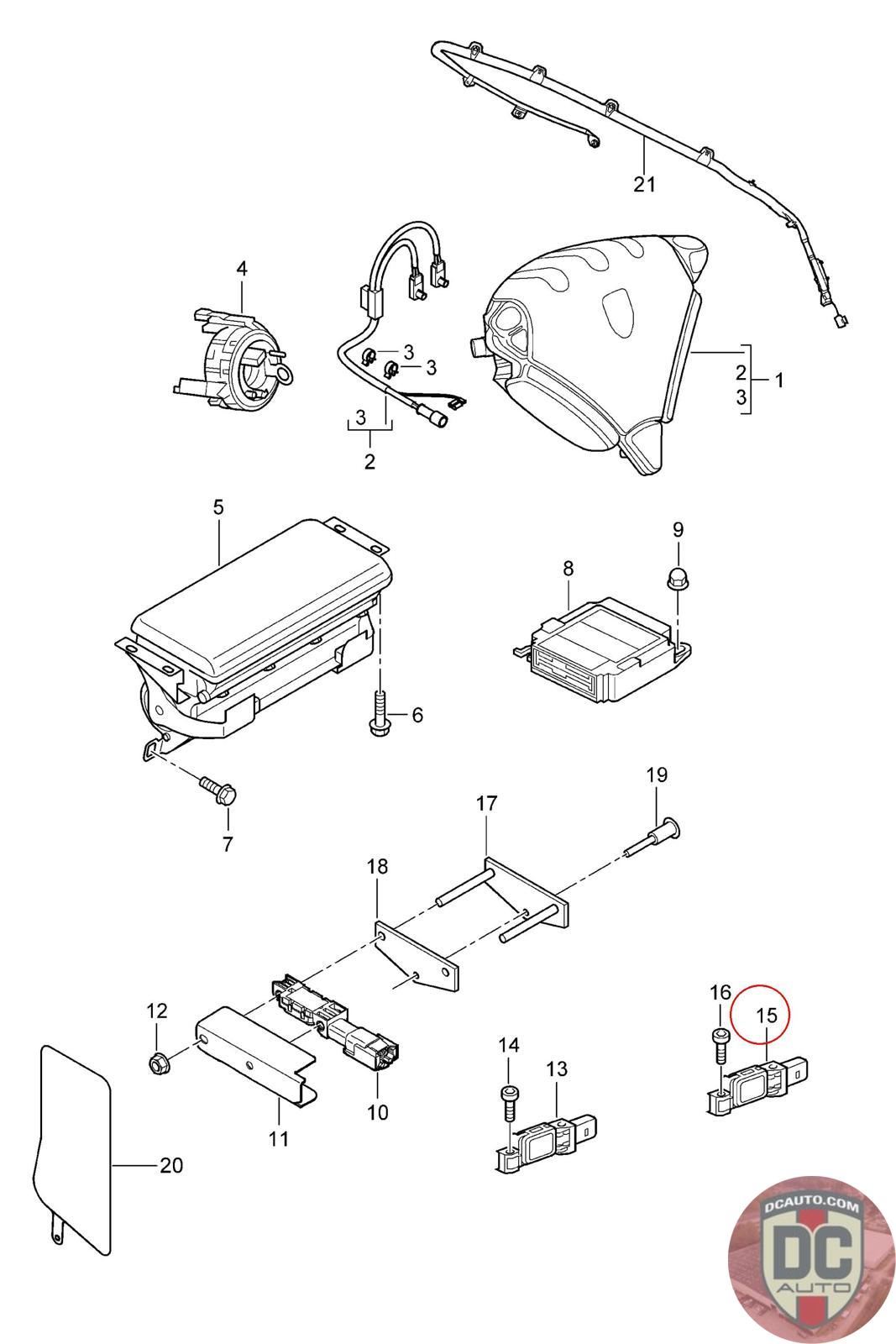 21

4

3

3

3

2

2

3

1

5

9

8

6

7

19

17

18

16

15

12

14

13

10

11

20

DCAUTO.COM
DC
AUTO