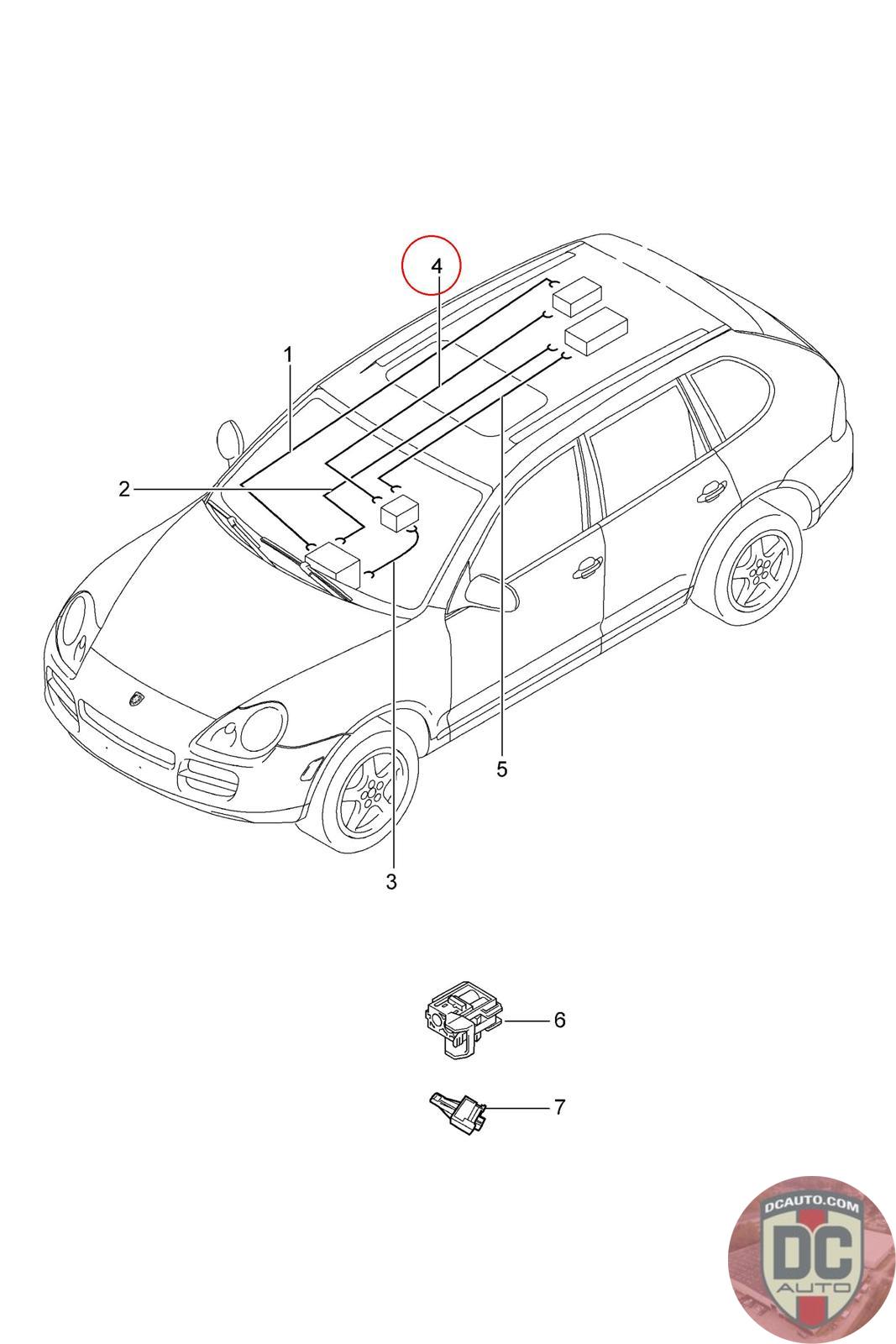 4
1
2
5
3
6
7
DCAUTO.COM
DC
AUTO