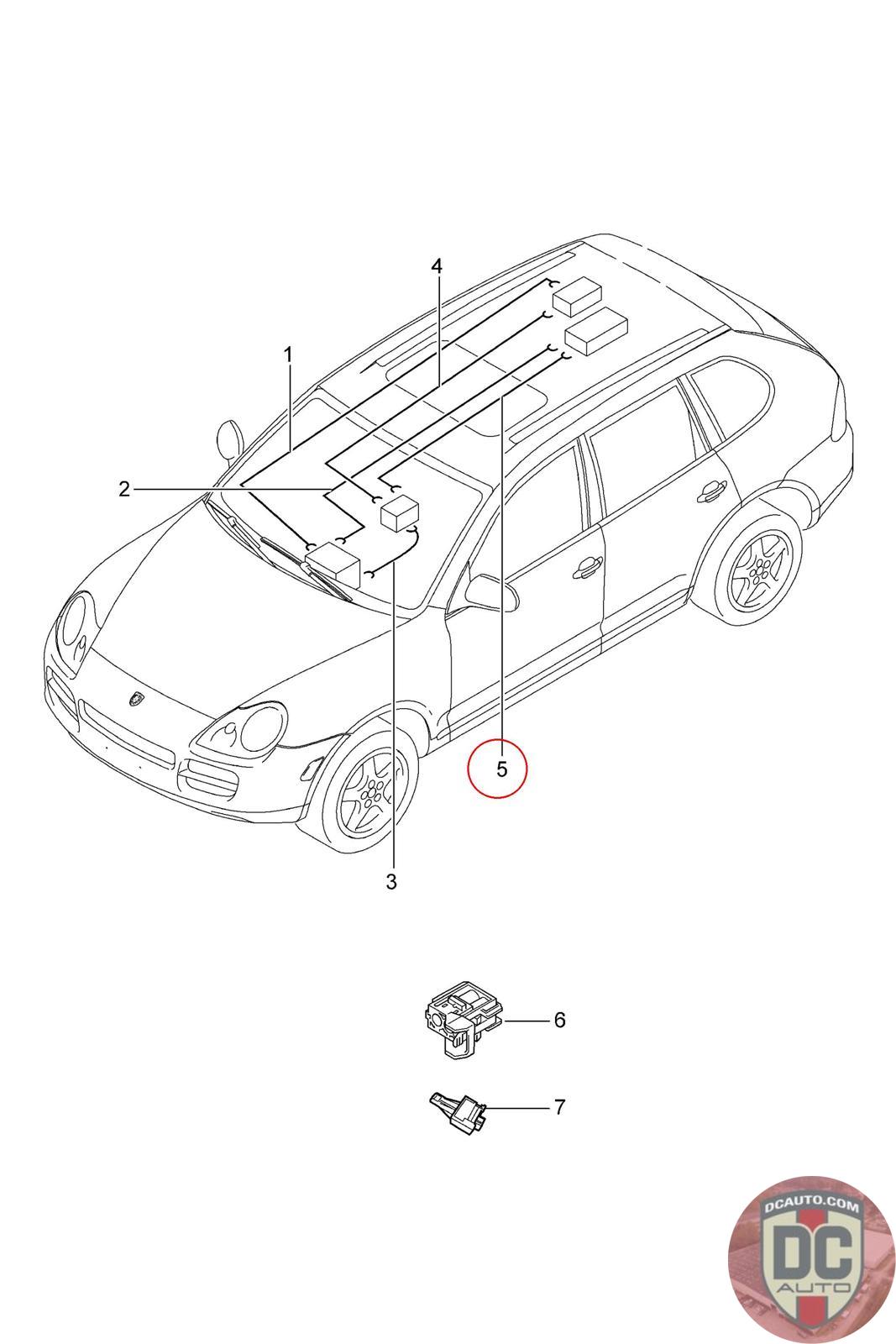 4
1
2
5
3
6
7
DCAUTO.COM
DC
AUTO