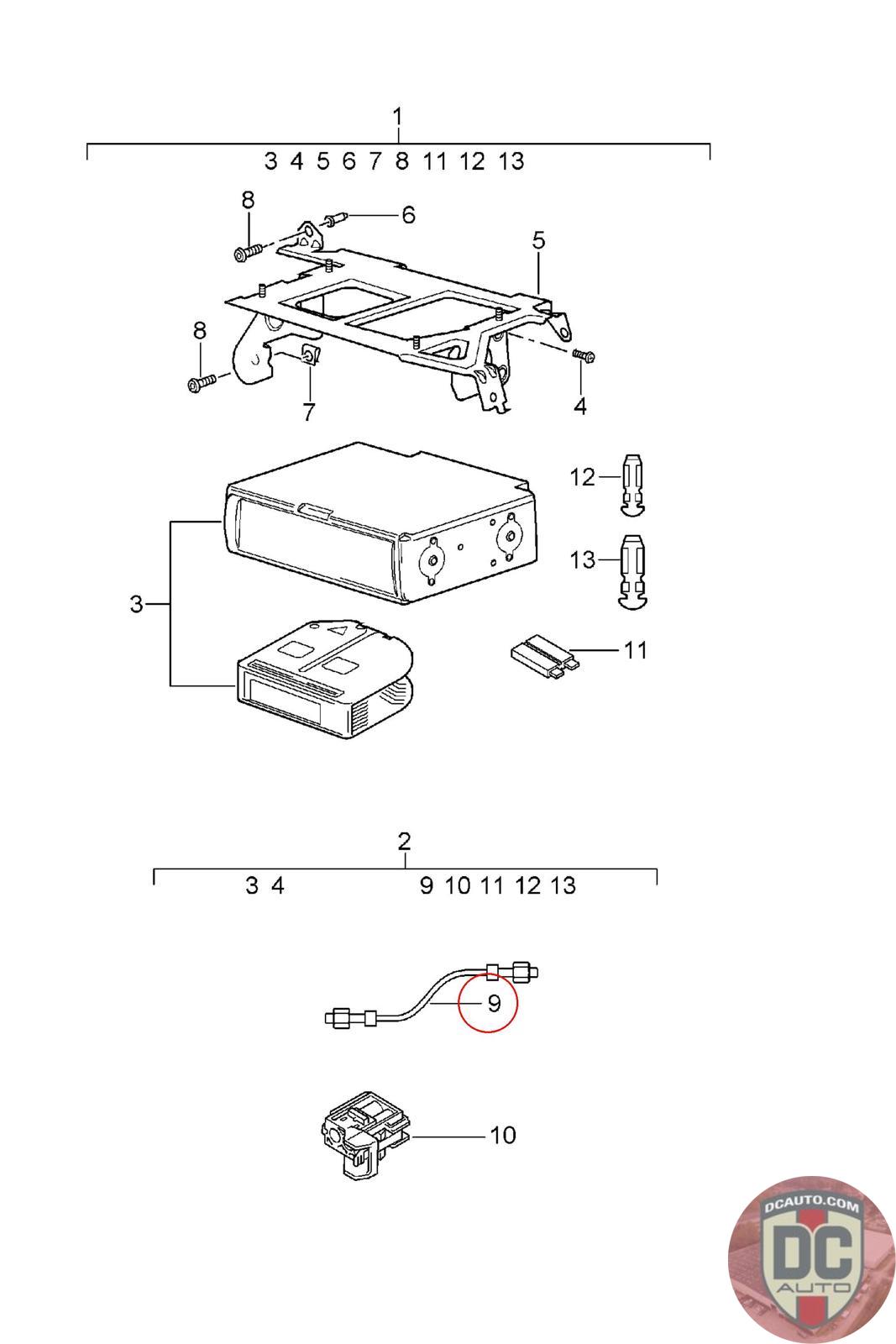 1
3 4 5 6 7 8 11 12 13

8
6
5
8
7
4
12
13
3
11

2
3 4 9 10 11 12 13

9

10

DCAUTO.COM
DC
AUTO